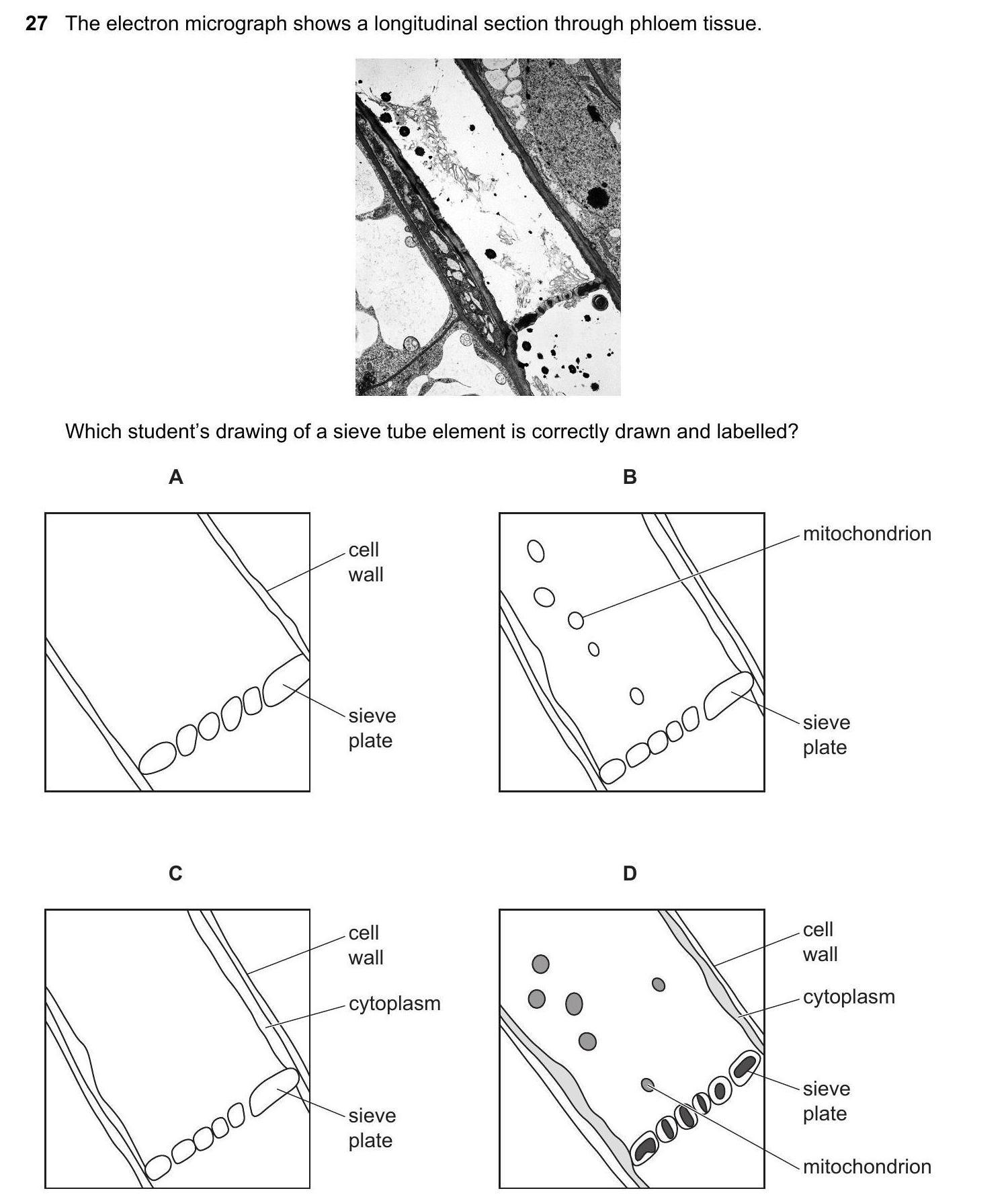 27 The electron micrograph shows a longitudinal section through phloem tissue.

Which student's drawing of a sieve tube element is correctly drawn and labelled?

A

cell wall

sieve plate

B

mitochondrion

sieve plate

C

cell wall

cytoplasm

sieve plate

D

cell wall

cytoplasm

sieve plate

mitochondrion