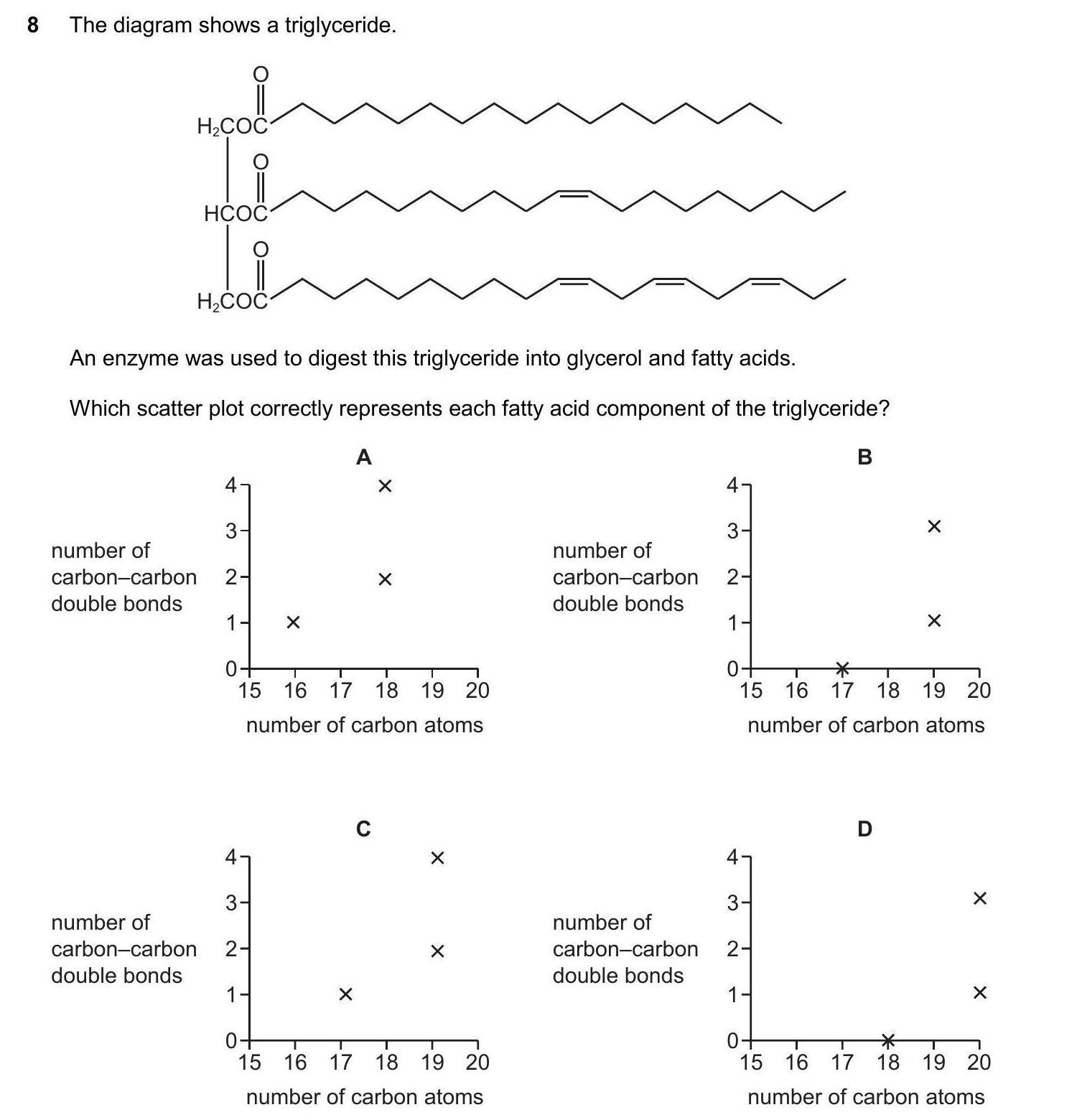 8 The diagram shows a triglyceride.

O
$H_2COC$
O
HCOC
O
$H_2COC$

An enzyme was used to digest this triglyceride into glycerol and fatty acids.

Which scatter plot correctly represents each fatty acid component of the triglyceride?

A

number of carbon–carbon double bonds

4
3
2
1
0
15 16 17 18 19 20
number of carbon atoms

B

number of carbon–carbon double bonds

4
3
2
1
0
15 16 17 18 19 20
number of carbon atoms

C

number of carbon–carbon double bonds

4
3
2
1
0
15 16 17 18 19 20
number of carbon atoms

D

number of carbon–carbon double bonds

4
3
2
1
0
15 16 17 18 19 20
number of carbon atoms