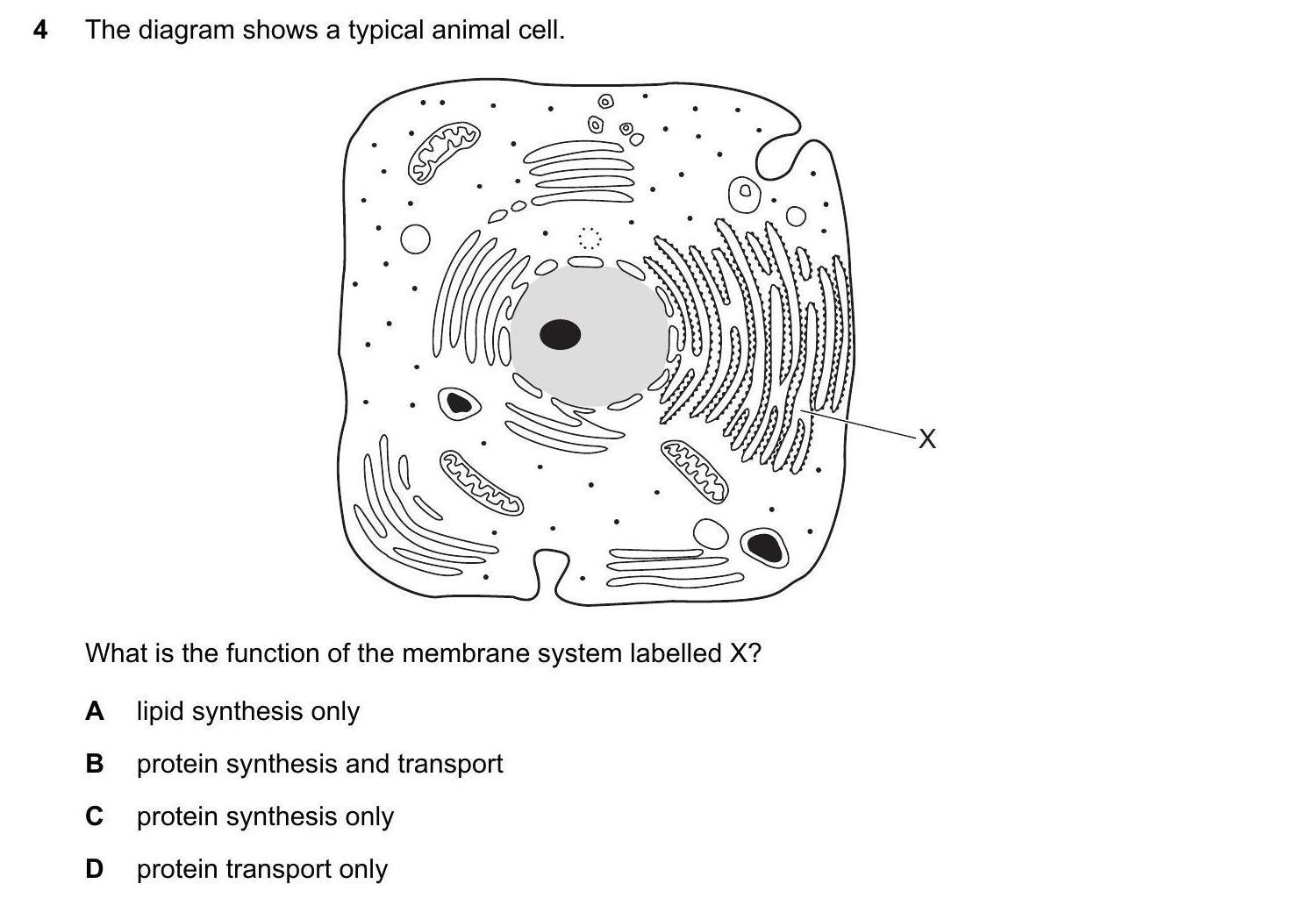 4 The diagram shows a typical animal cell.

X

What is the function of the membrane system labelled X?

A lipid synthesis only

B protein synthesis and transport

C protein synthesis only

D protein transport only