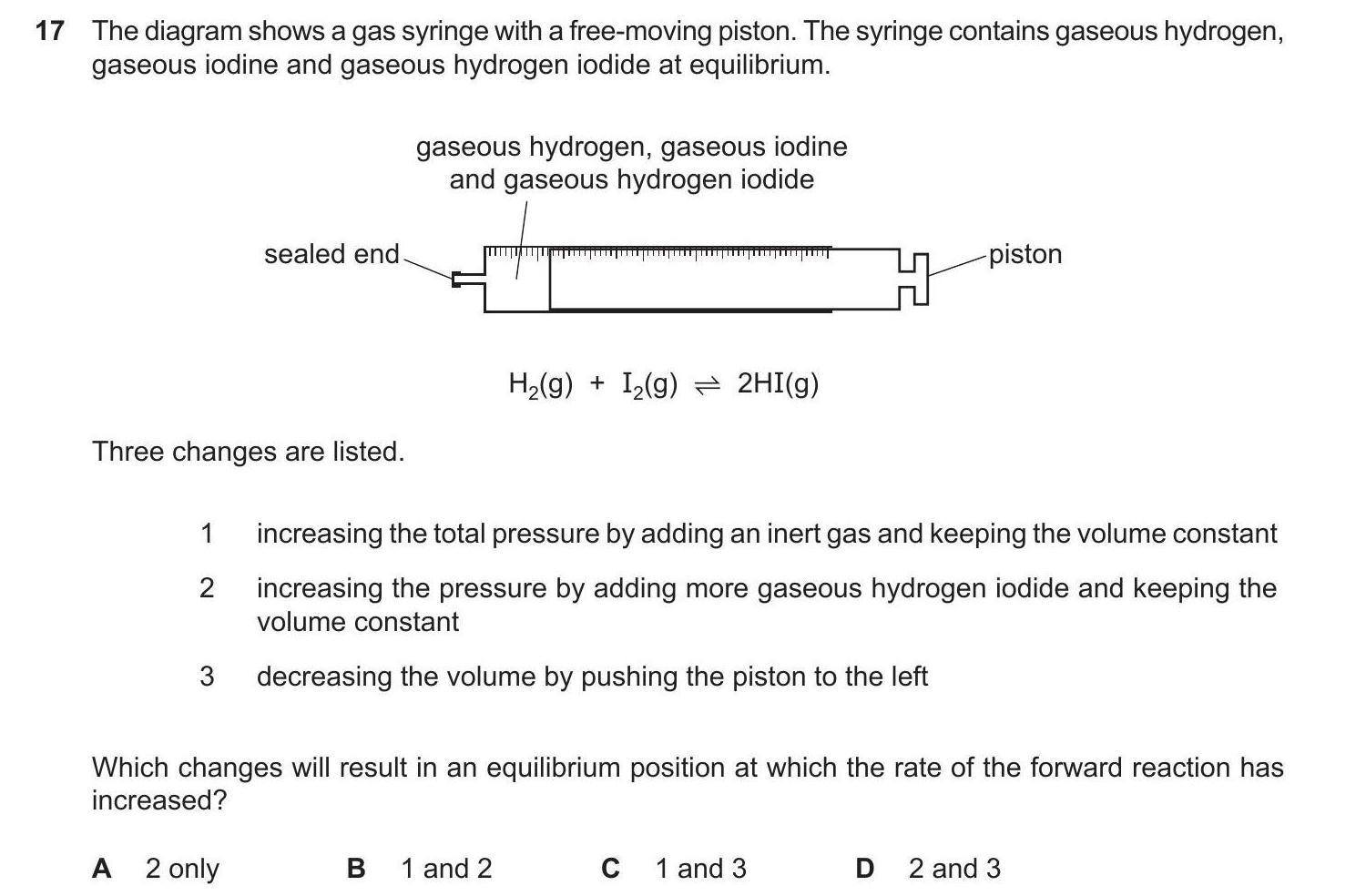 17 The diagram shows a gas syringe with a free-moving piston. The syringe contains gaseous hydrogen, gaseous iodine and gaseous hydrogen iodide at equilibrium.

gaseous hydrogen, gaseous iodine and gaseous hydrogen iodide

sealed end

piston

$H_2(g) + I_2(g) \rightleftharpoons 2HI(g)$

Three changes are listed.

1 increasing the total pressure by adding an inert gas and keeping the volume constant

2 increasing the pressure by adding more gaseous hydrogen iodide and keeping the volume constant

3 decreasing the volume by pushing the piston to the left

Which changes will result in an equilibrium position at which the rate of the forward reaction has increased?

A 2 only B 1 and 2 C 1 and 3 D 2 and 3