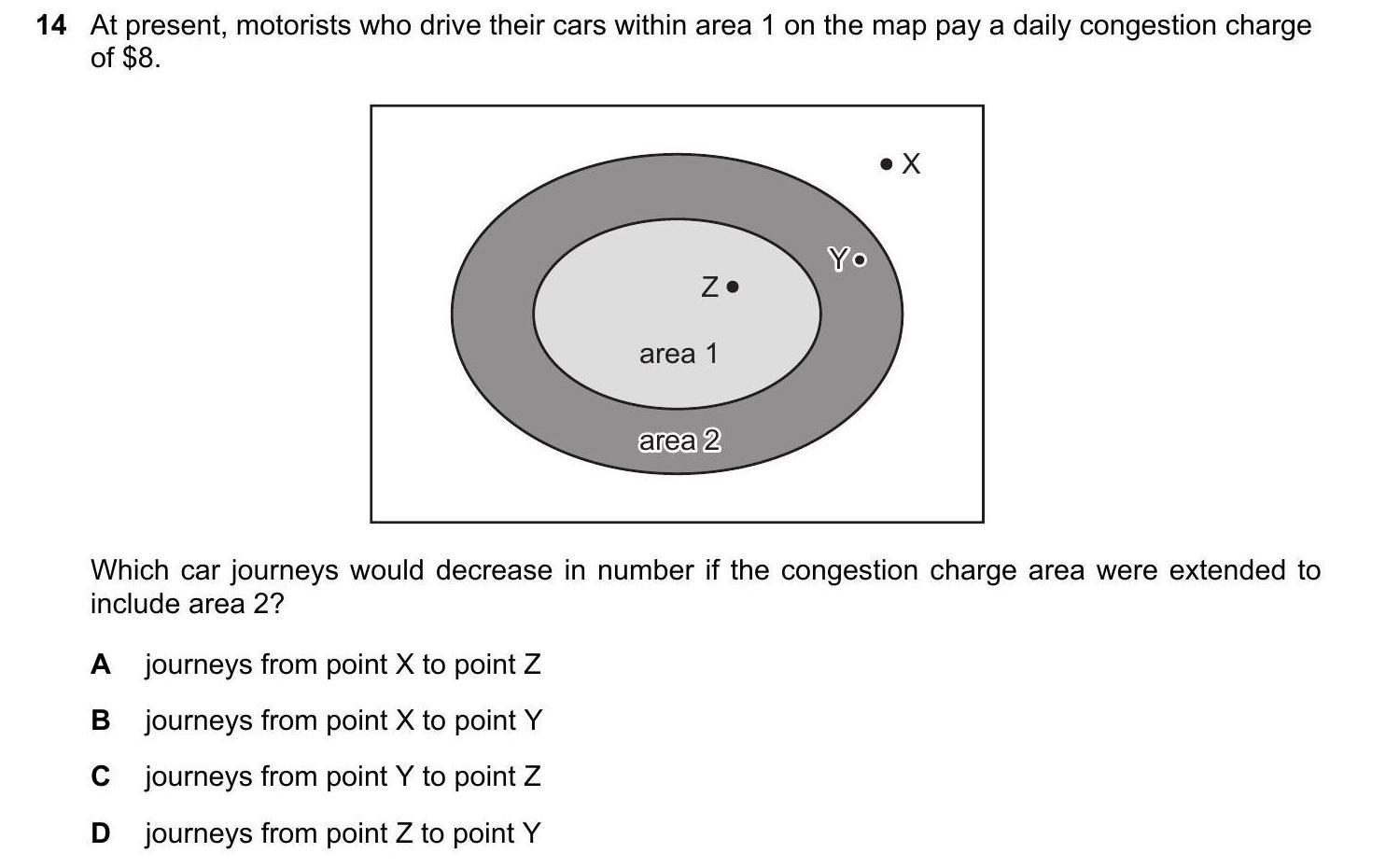 14 At present, motorists who drive their cars within area 1 on the map pay a daily congestion charge of \$8.

X

Y

Z

area 1

area 2

Which car journeys would decrease in number if the congestion charge area were extended to include area 2?

A journeys from point X to point Z

B journeys from point X to point Y

C journeys from point Y to point Z

D journeys from point Z to point Y