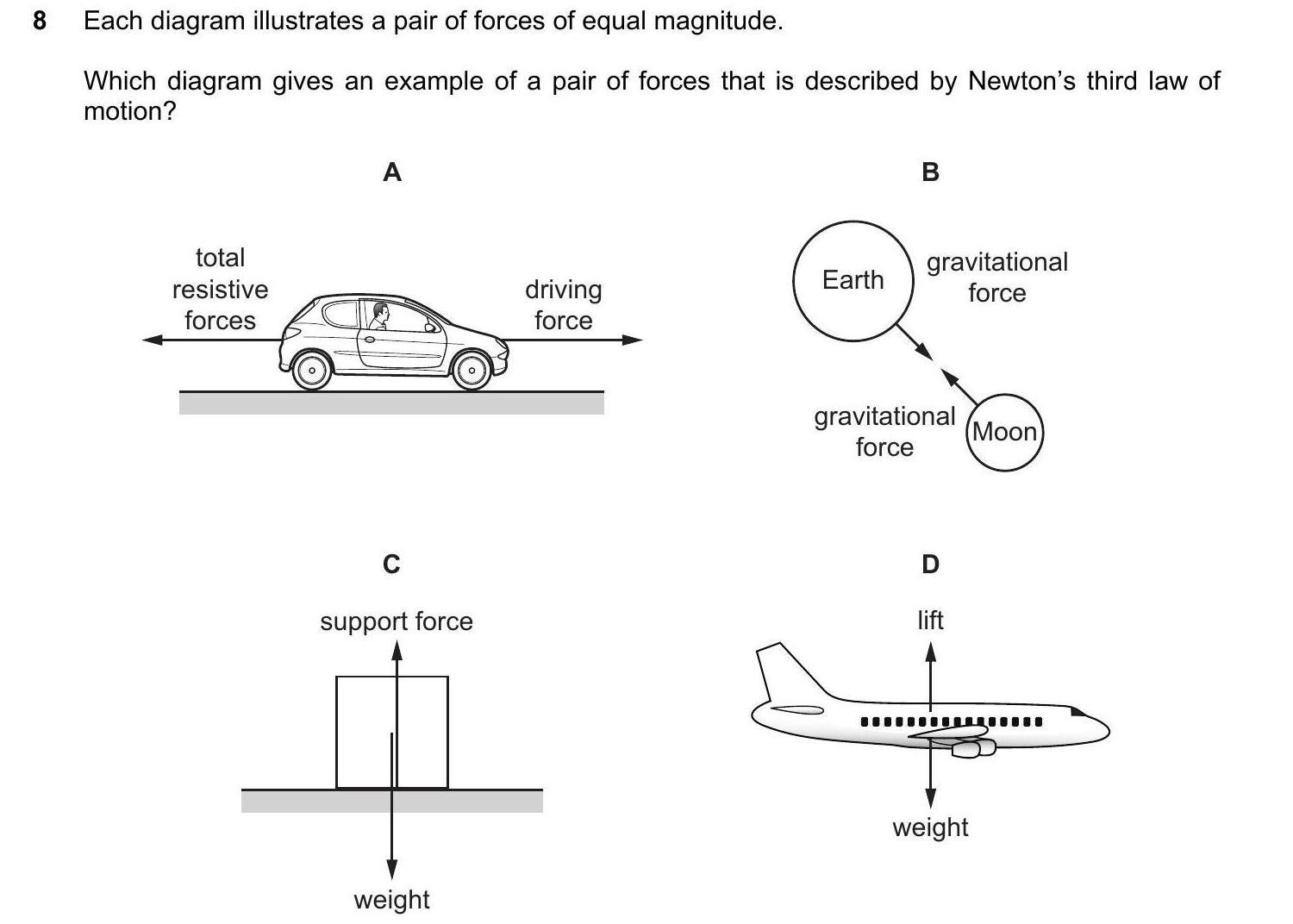 8 Each diagram illustrates a pair of forces of equal magnitude.

Which diagram gives an example of a pair of forces that is described by Newton's third law of motion?

A

total resistive forces

driving force

B

Earth

gravitational force

gravitational force

Moon

C

support force

weight

D

lift

weight