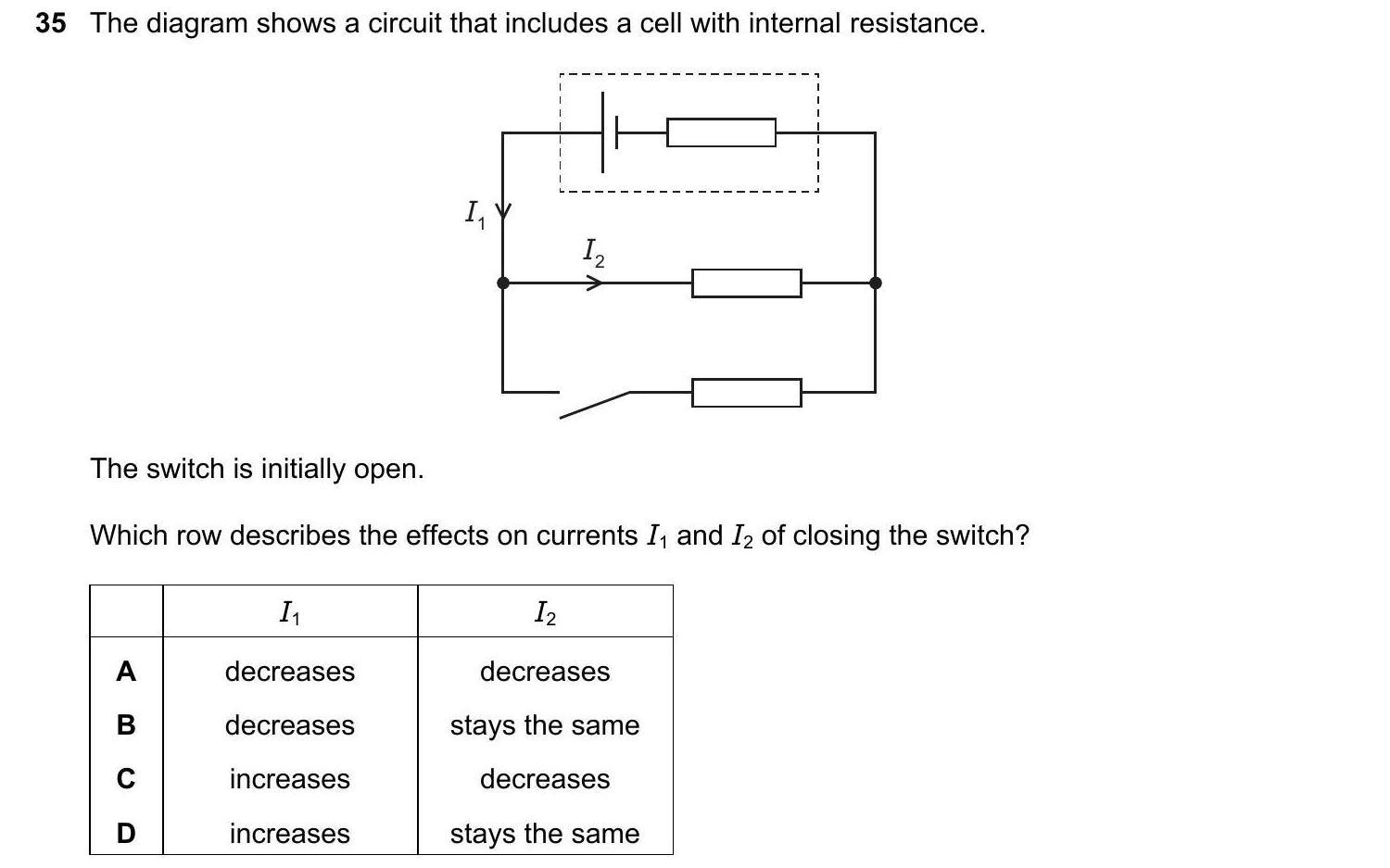 35 The diagram shows a circuit that includes a cell with internal resistance.

$I_1$

$I_2$

The switch is initially open.

Which row describes the effects on currents $I_1$ and $I_2$ of closing the switch?

| | $I_1$ | $I_2$ |
|---|---|---|
| A | decreases | decreases |
| B | decreases | stays the same |
| C | increases | decreases |
| D | increases | stays the same |