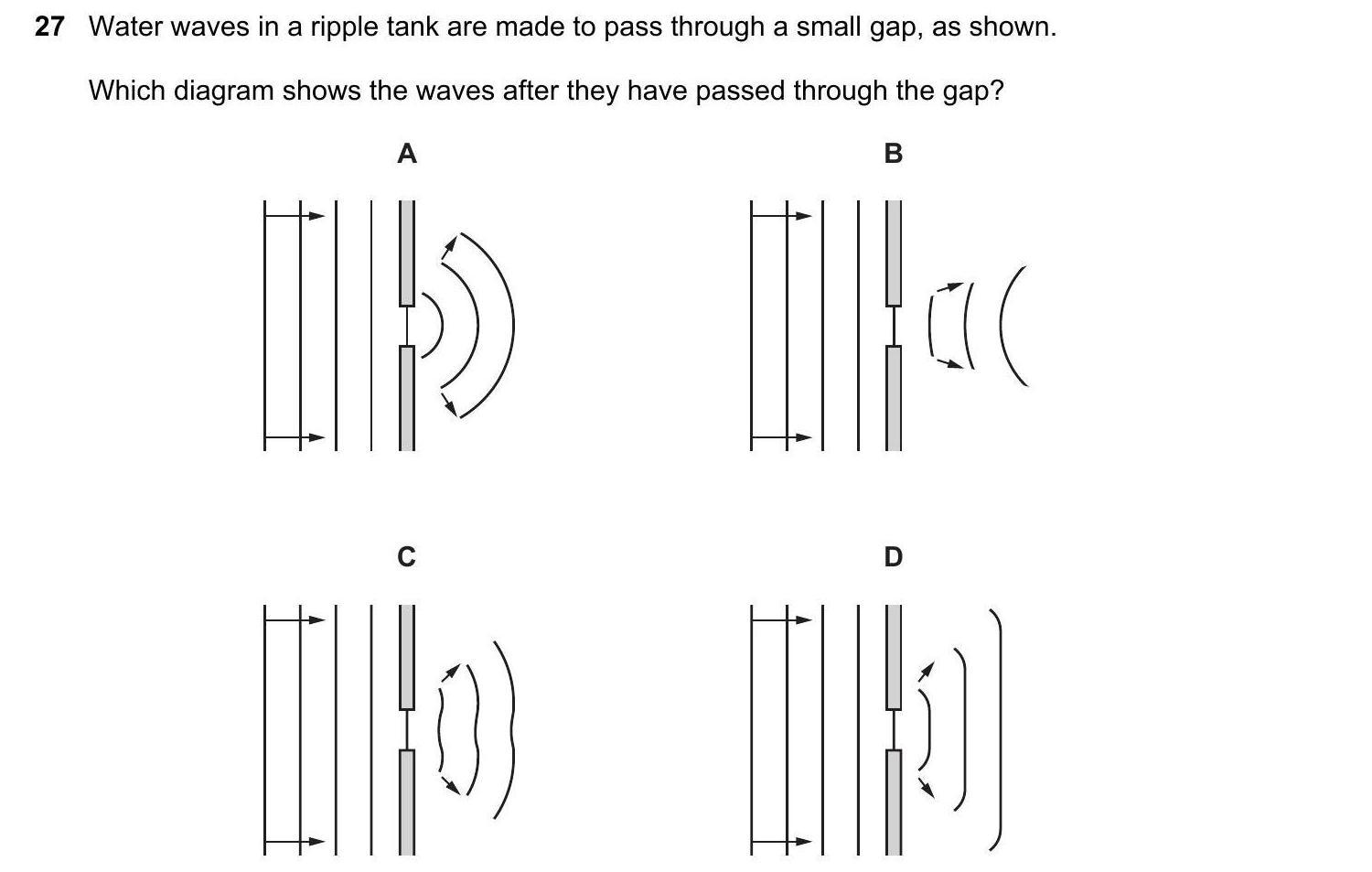 27 Water waves in a ripple tank are made to pass through a small gap, as shown.

Which diagram shows the waves after they have passed through the gap?

A

B

C

D