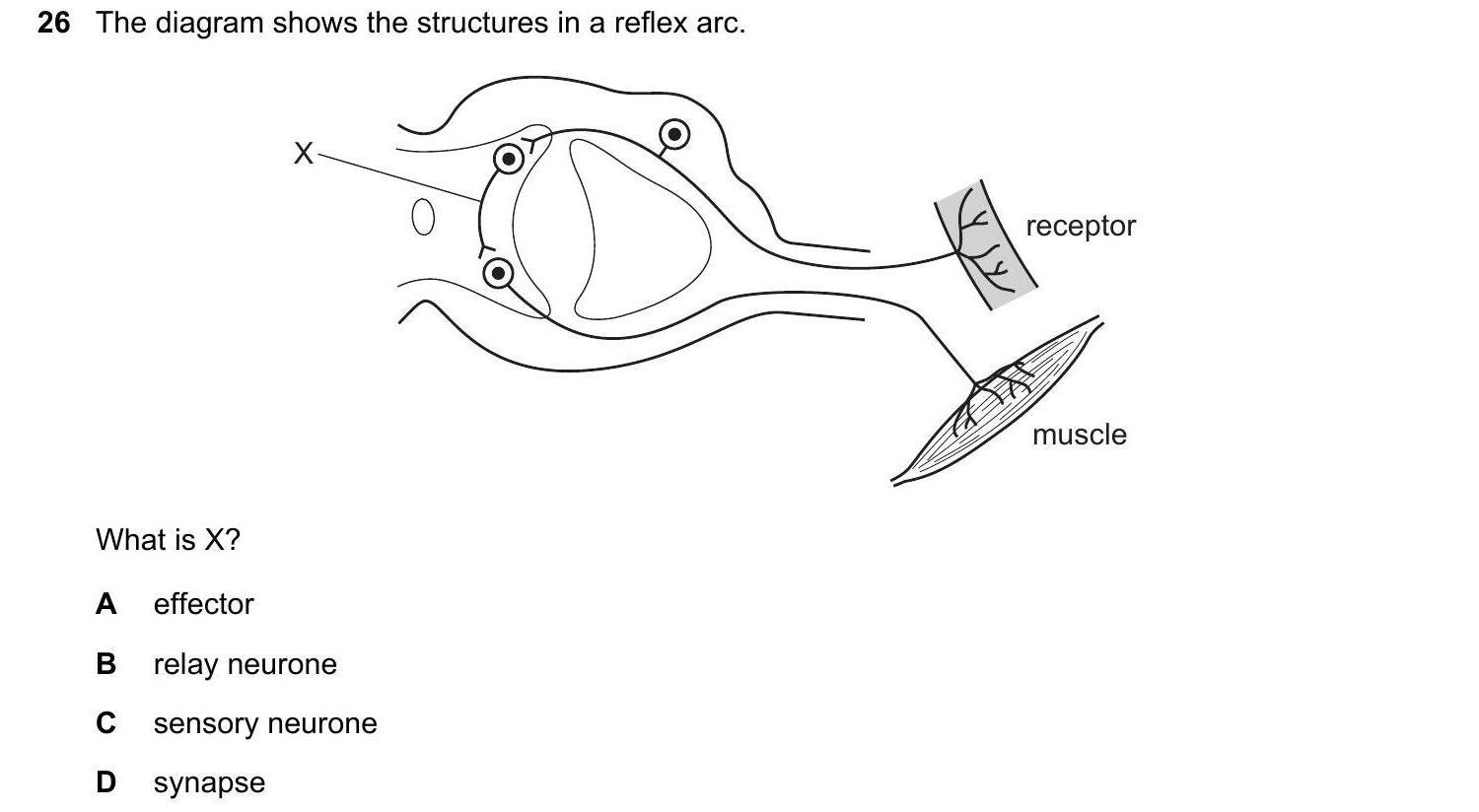 26 The diagram shows the structures in a reflex arc.

X

receptor

muscle

What is X?

A effector

B relay neurone

C sensory neurone

D synapse