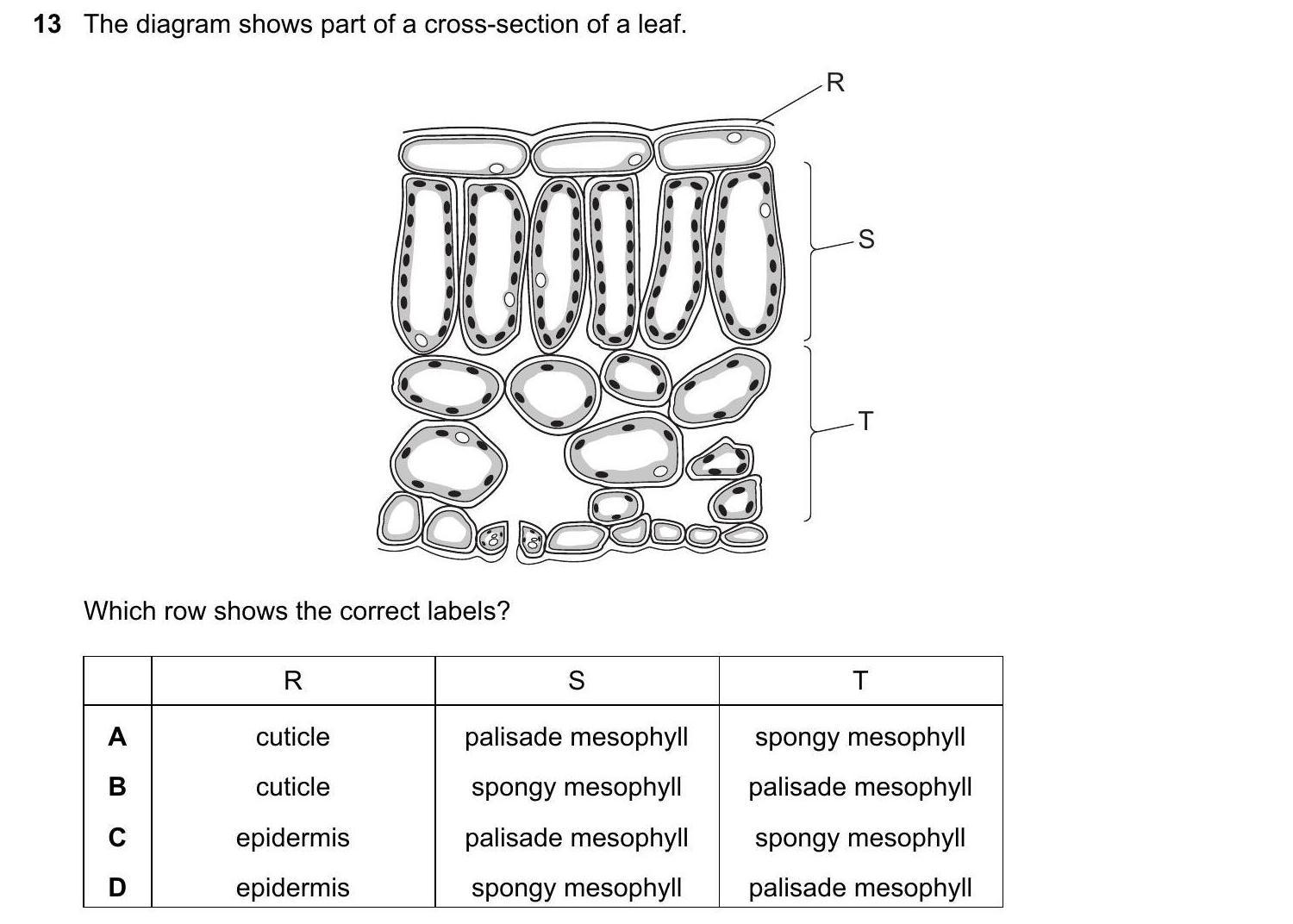 13 The diagram shows part of a cross-section of a leaf.

R

S

T

Which row shows the correct labels?

| | R | S | T |
|---|---|---|---|
| A | cuticle | palisade mesophyll | spongy mesophyll |
| B | cuticle | spongy mesophyll | palisade mesophyll |
| C | epidermis | palisade mesophyll | spongy mesophyll |
| D | epidermis | spongy mesophyll | palisade mesophyll |