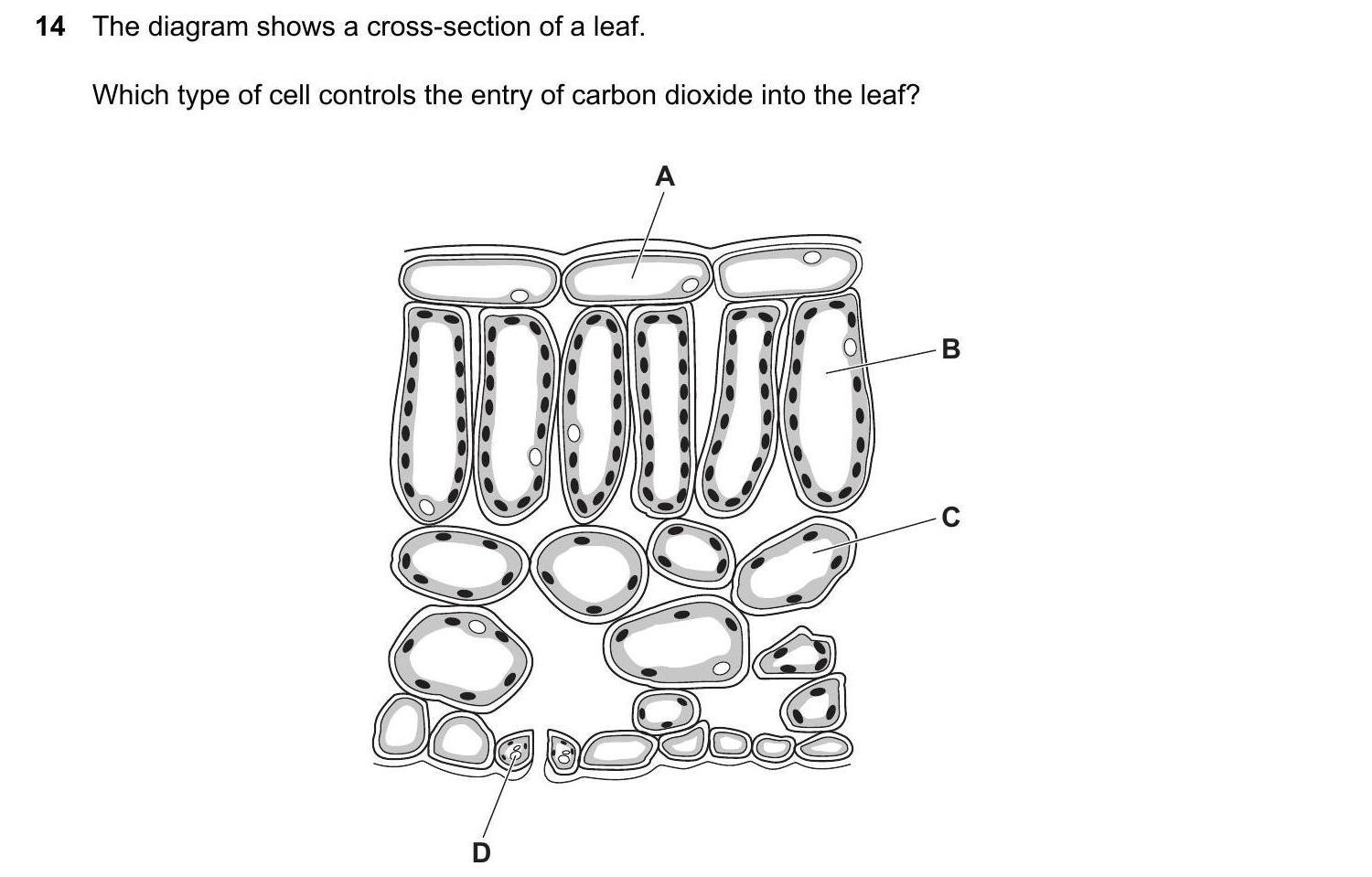 14 The diagram shows a cross-section of a leaf.

Which type of cell controls the entry of carbon dioxide into the leaf?

A

B

C

D