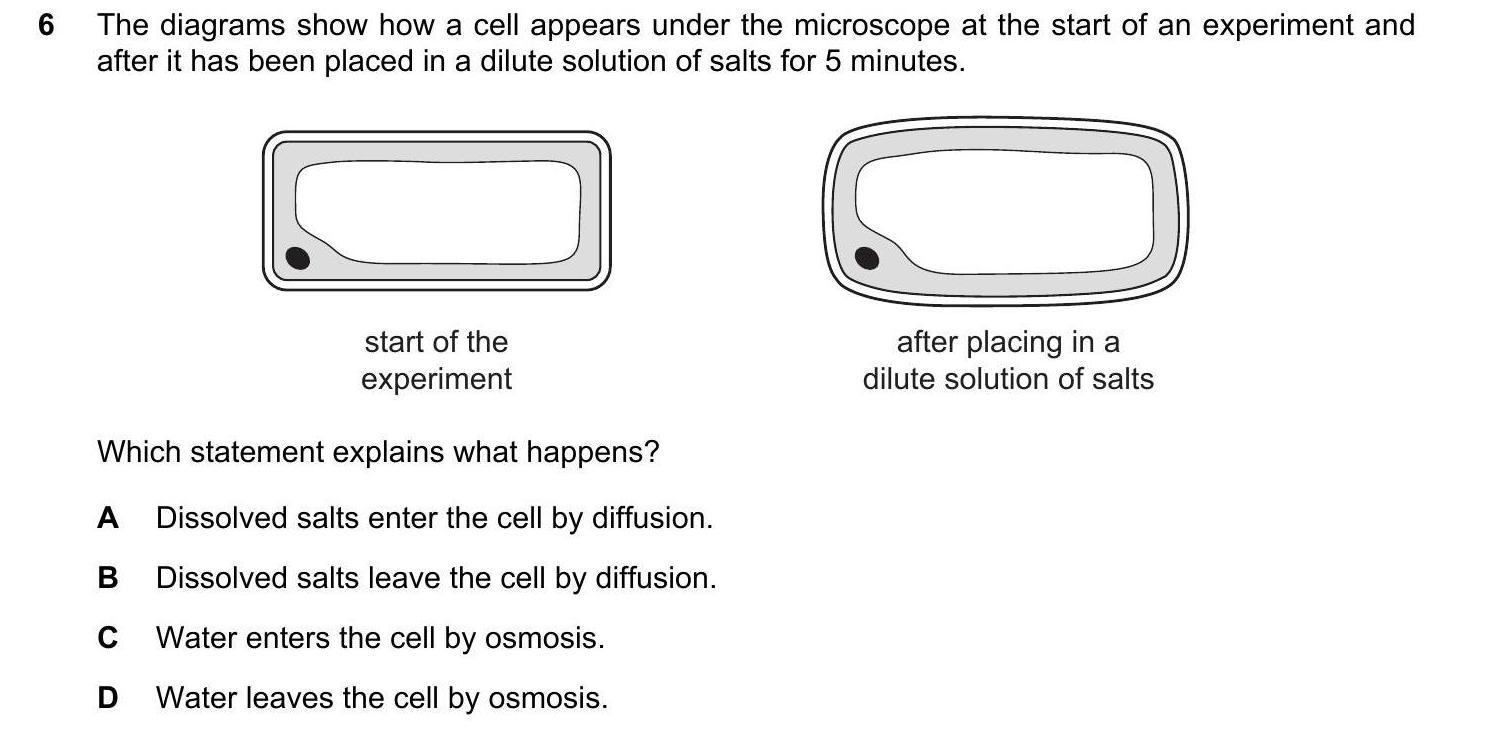 6 The diagrams show how a cell appears under the microscope at the start of an experiment and after it has been placed in a dilute solution of salts for 5 minutes.

start of the experiment

after placing in a dilute solution of salts

Which statement explains what happens?

A Dissolved salts enter the cell by diffusion.

B Dissolved salts leave the cell by diffusion.

C Water enters the cell by osmosis.

D Water leaves the cell by osmosis.