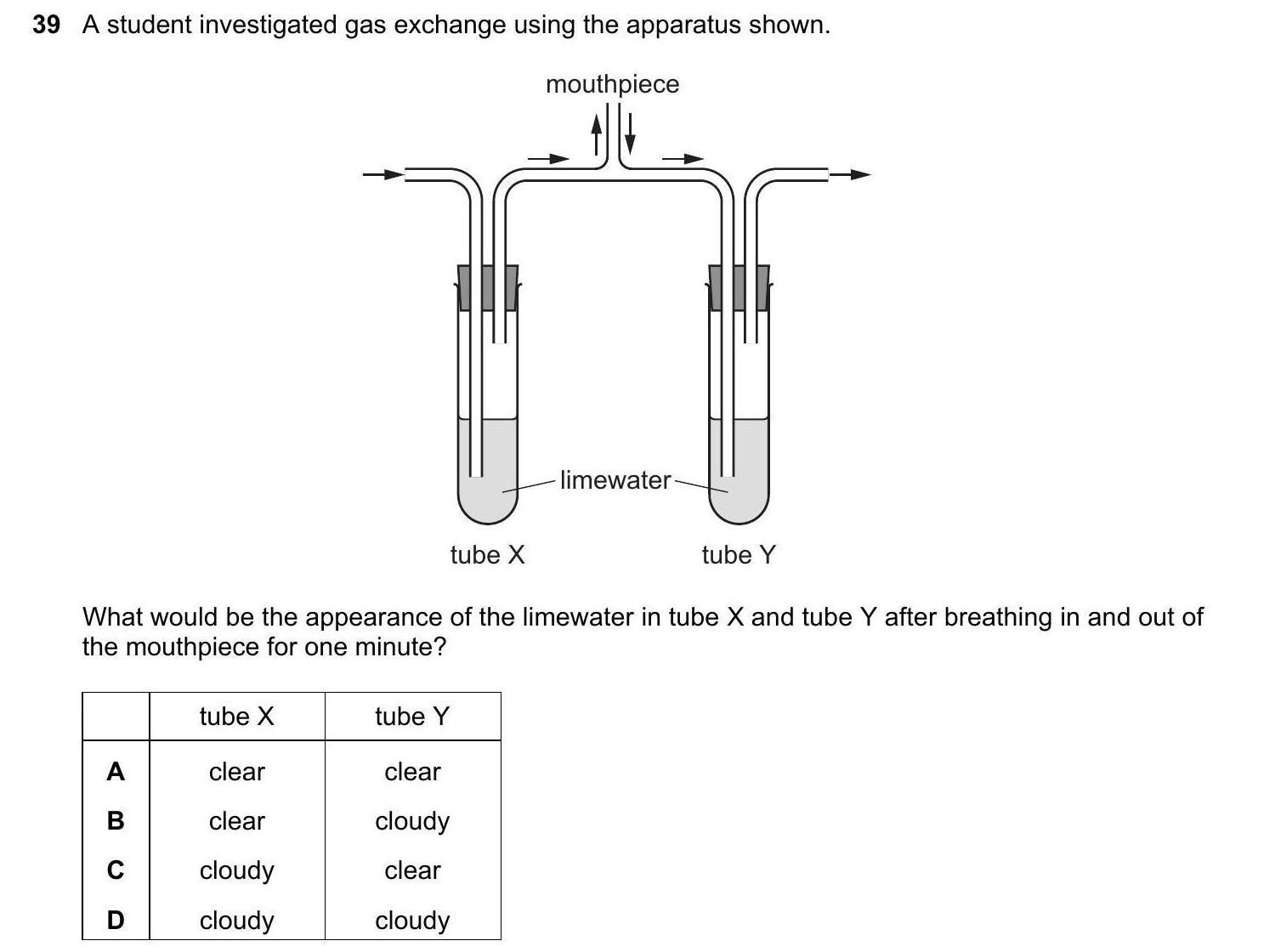 39 A student investigated gas exchange using the apparatus shown.

mouthpiece

limewater

tube X

tube Y

What would be the appearance of the limewater in tube X and tube Y after breathing in and out of the mouthpiece for one minute?

| | tube X | tube Y |
|---|---|---|
| A | clear | clear |
| B | clear | cloudy |
| C | cloudy | clear |
| D | cloudy | cloudy |