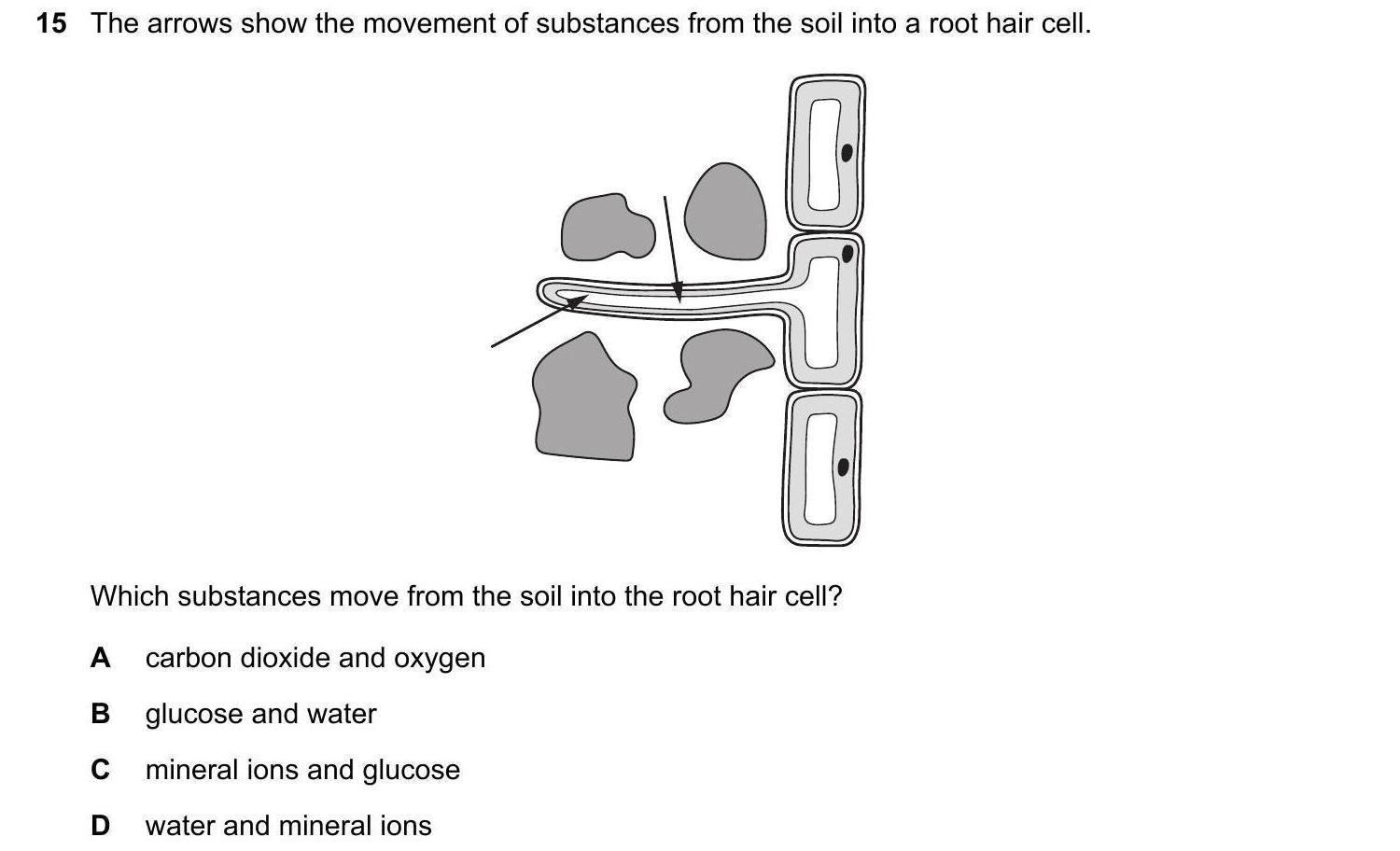 15 The arrows show the movement of substances from the soil into a root hair cell.

Which substances move from the soil into the root hair cell?

A carbon dioxide and oxygen

B glucose and water

C mineral ions and glucose

D water and mineral ions