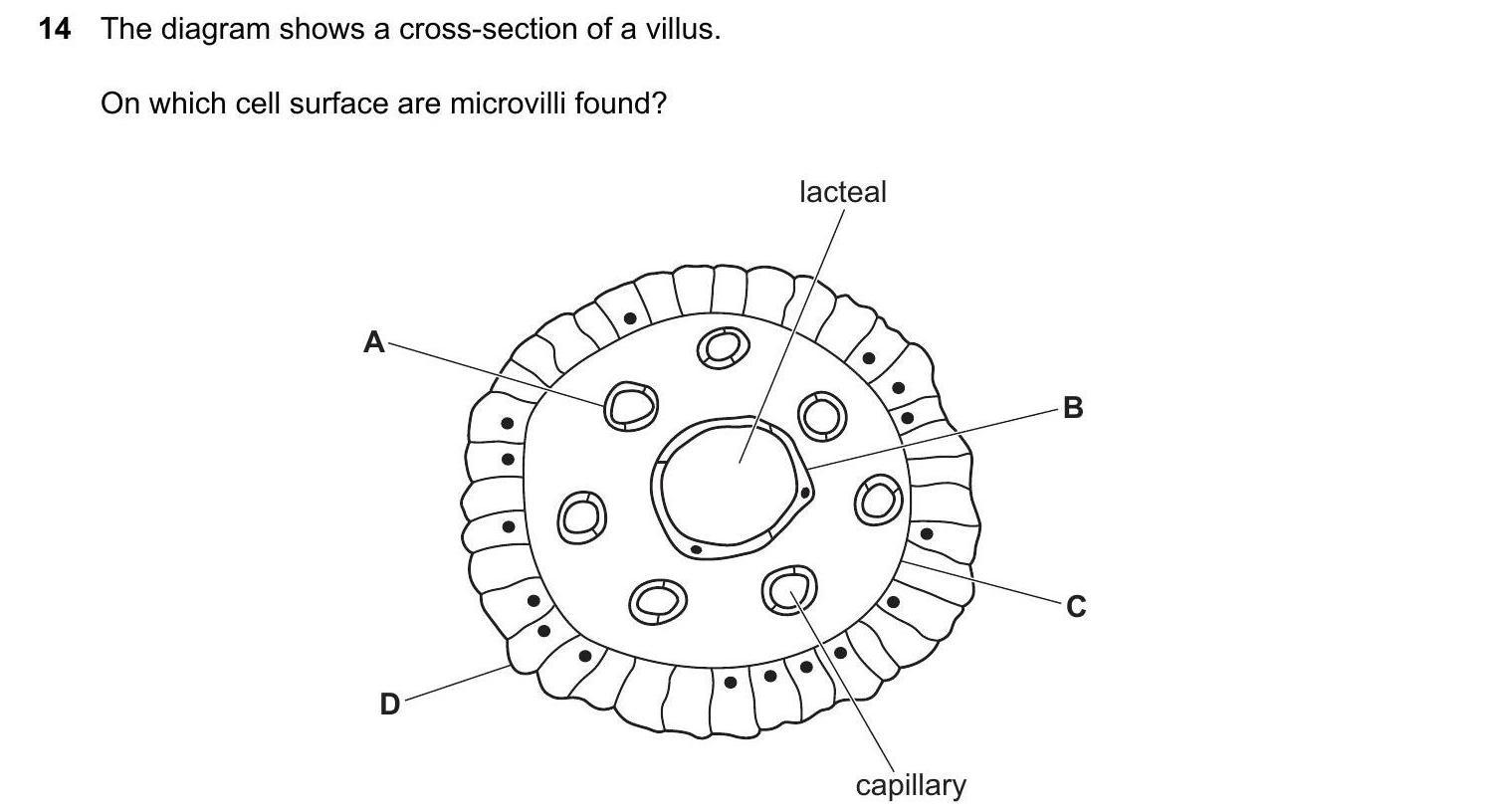 14 The diagram shows a cross-section of a villus.

On which cell surface are microvilli found?

lacteal

A

B

C

D

capillary