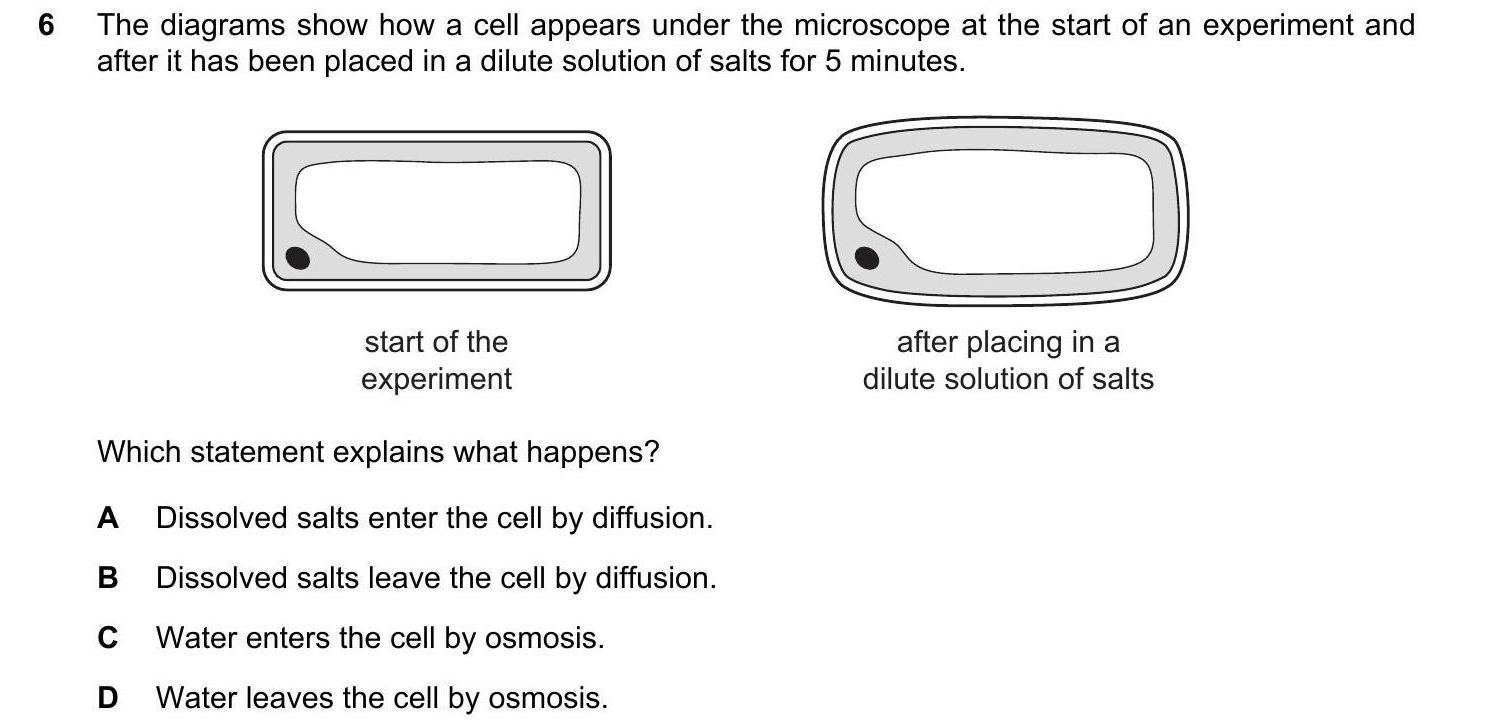 6 The diagrams show how a cell appears under the microscope at the start of an experiment and after it has been placed in a dilute solution of salts for 5 minutes.

start of the experiment

after placing in a dilute solution of salts

Which statement explains what happens?

A Dissolved salts enter the cell by diffusion.

B Dissolved salts leave the cell by diffusion.

C Water enters the cell by osmosis.

D Water leaves the cell by osmosis.