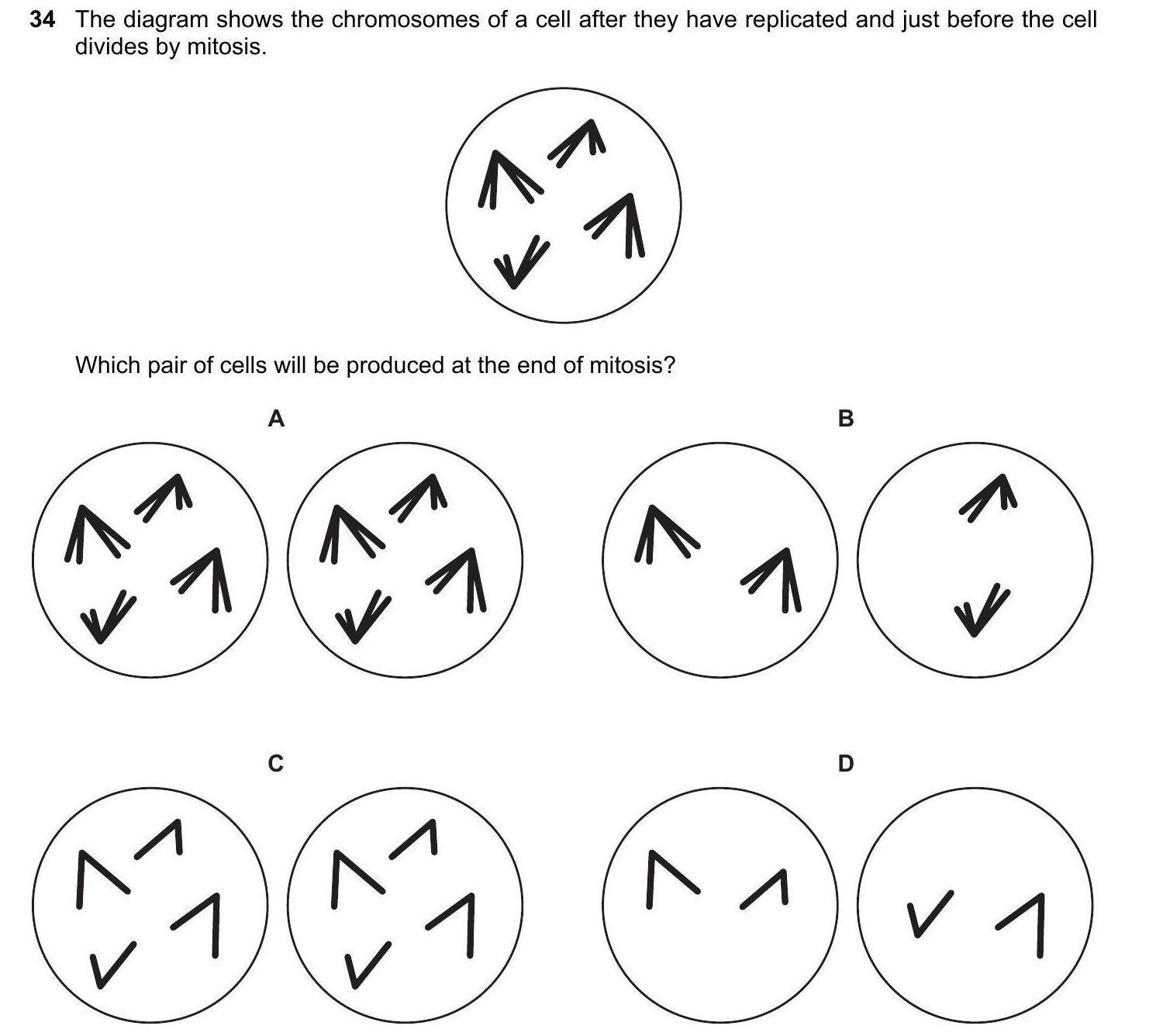 34 The diagram shows the chromosomes of a cell after they have replicated and just before the cell divides by mitosis.

Which pair of cells will be produced at the end of mitosis?

A

B

C

D