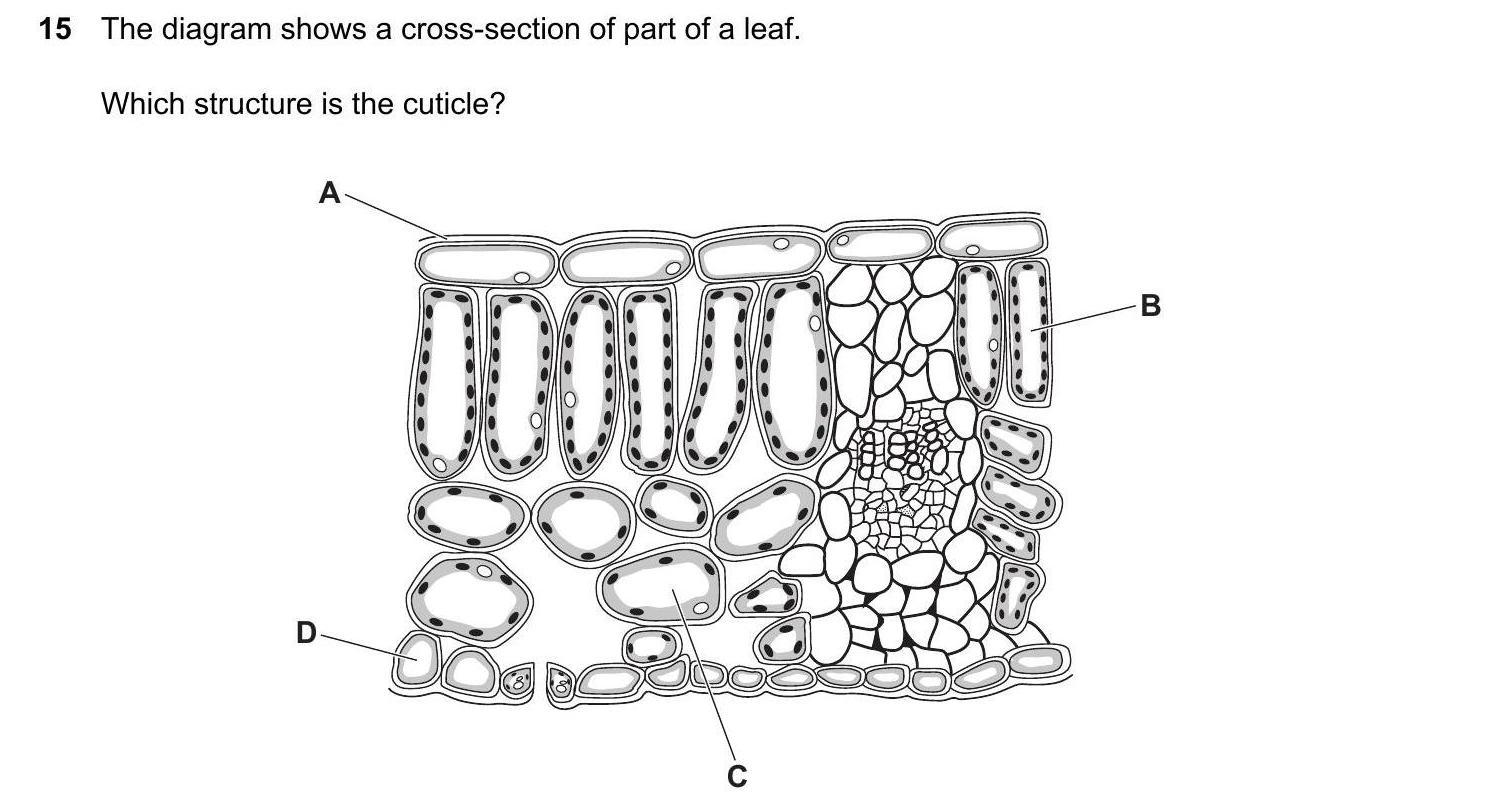 15 The diagram shows a cross-section of part of a leaf.

Which structure is the cuticle?

A

B

D

C