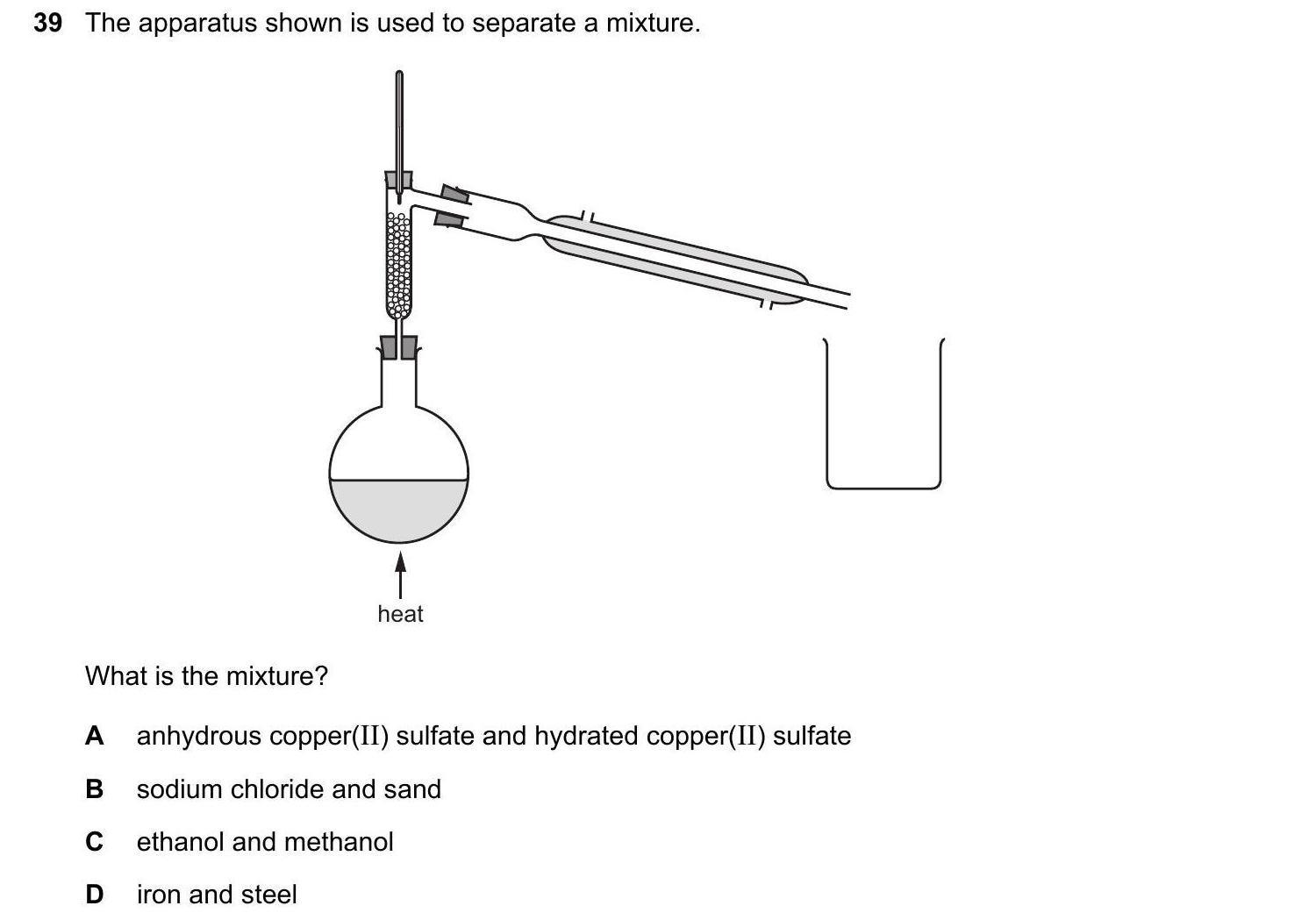 39 The apparatus shown is used to separate a mixture.

heat

What is the mixture?

A anhydrous copper(II) sulfate and hydrated copper(II) sulfate

B sodium chloride and sand

C ethanol and methanol

D iron and steel