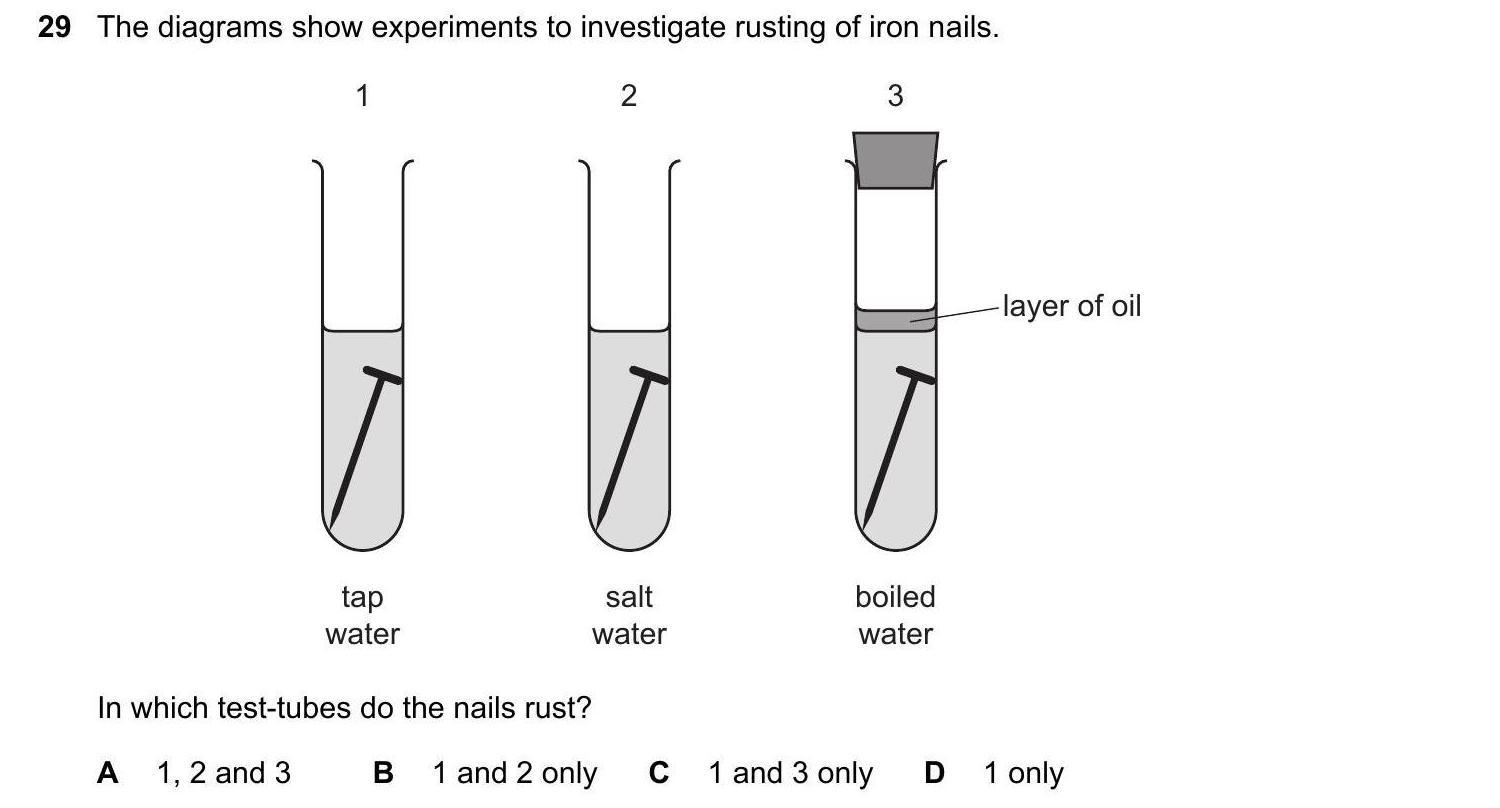 29 The diagrams show experiments to investigate rusting of iron nails.

1

2

3

layer of oil

tap water

salt water

boiled water

In which test-tubes do the nails rust?

A 1, 2 and 3 B 1 and 2 only C 1 and 3 only D 1 only