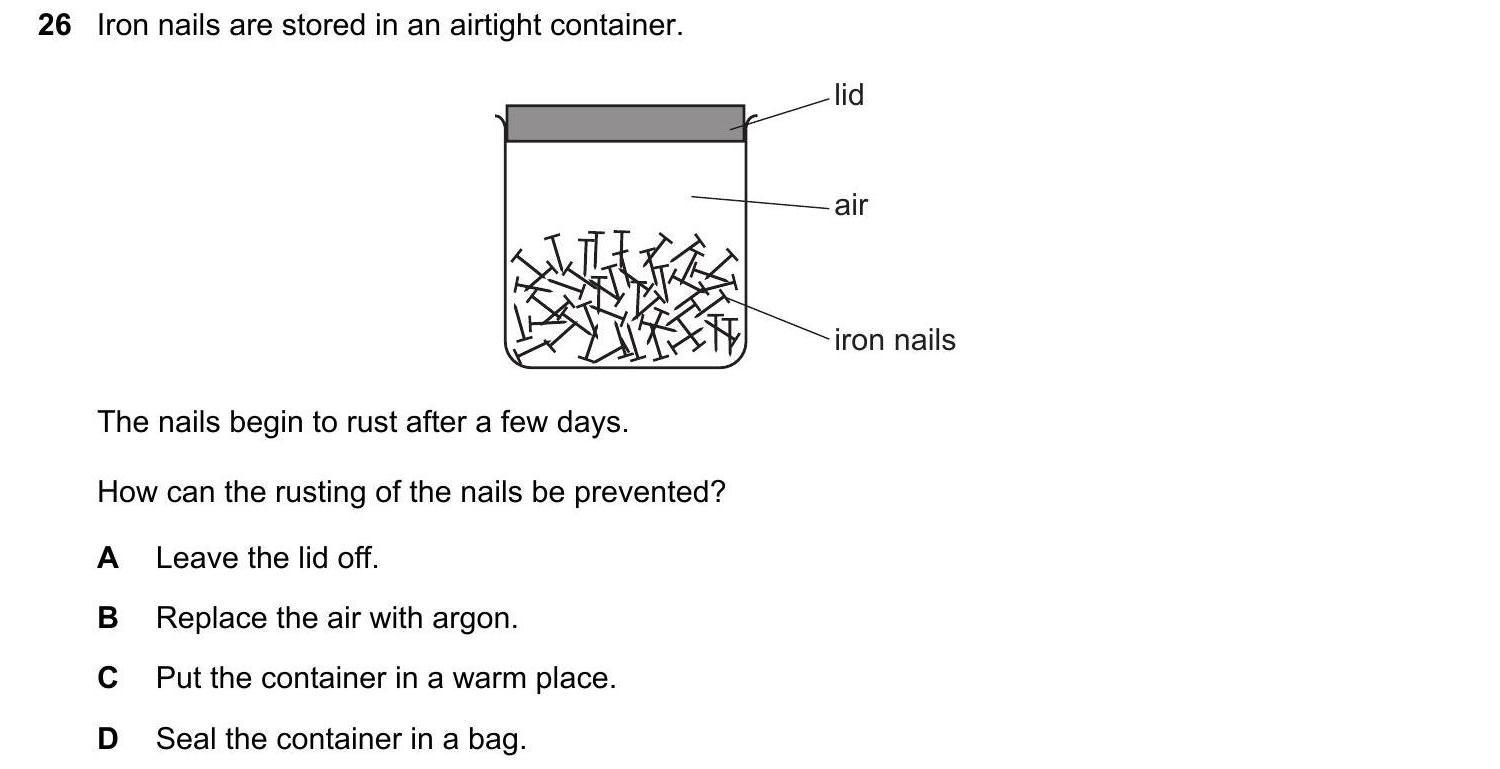 26 Iron nails are stored in an airtight container.

lid

air

iron nails

The nails begin to rust after a few days.

How can the rusting of the nails be prevented?

A Leave the lid off.

B Replace the air with argon.

C Put the container in a warm place.

D Seal the container in a bag.