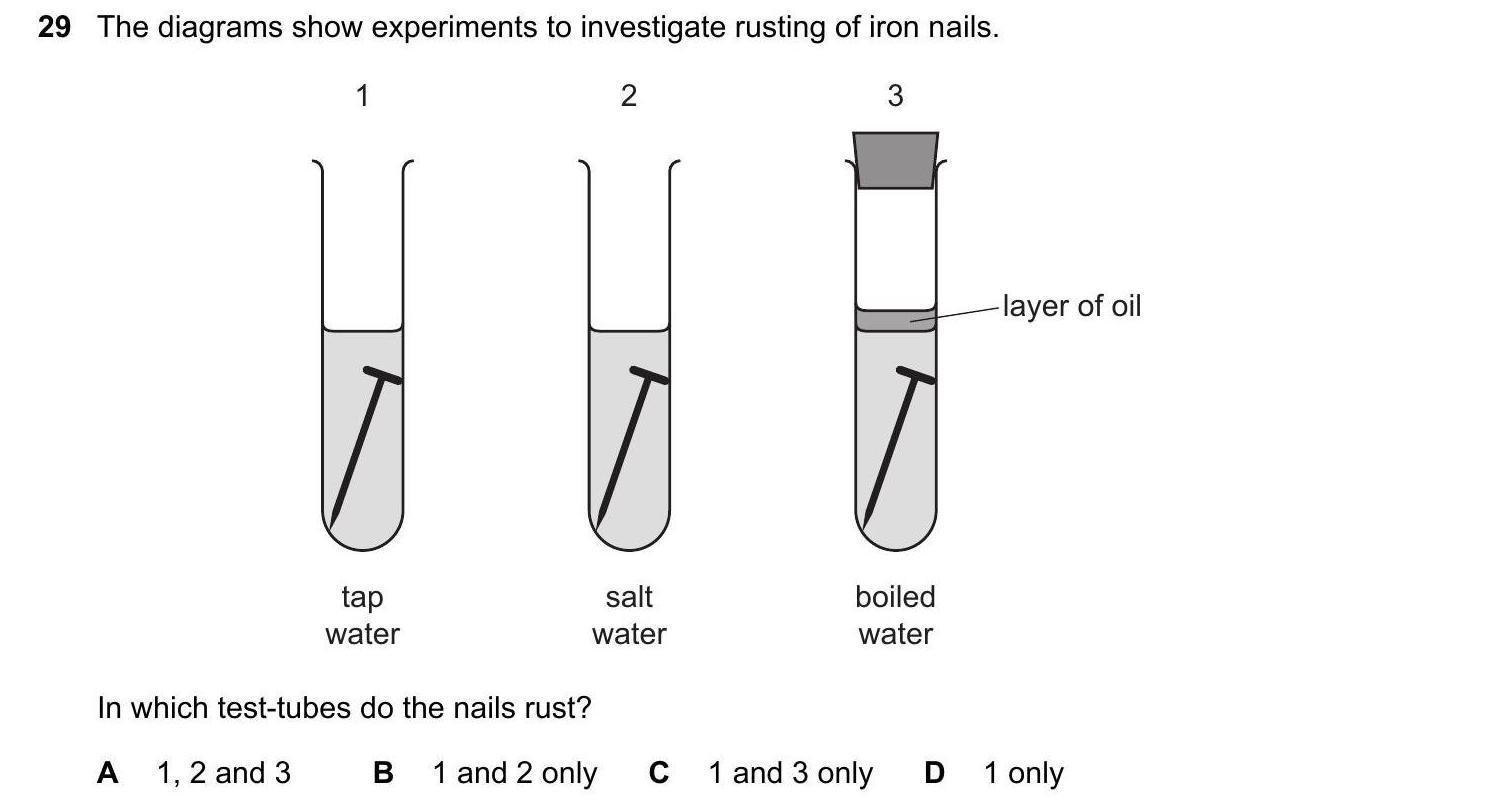 29 The diagrams show experiments to investigate rusting of iron nails.

1

2

3

layer of oil

tap water

salt water

boiled water

In which test-tubes do the nails rust?

A 1, 2 and 3 B 1 and 2 only C 1 and 3 only D 1 only