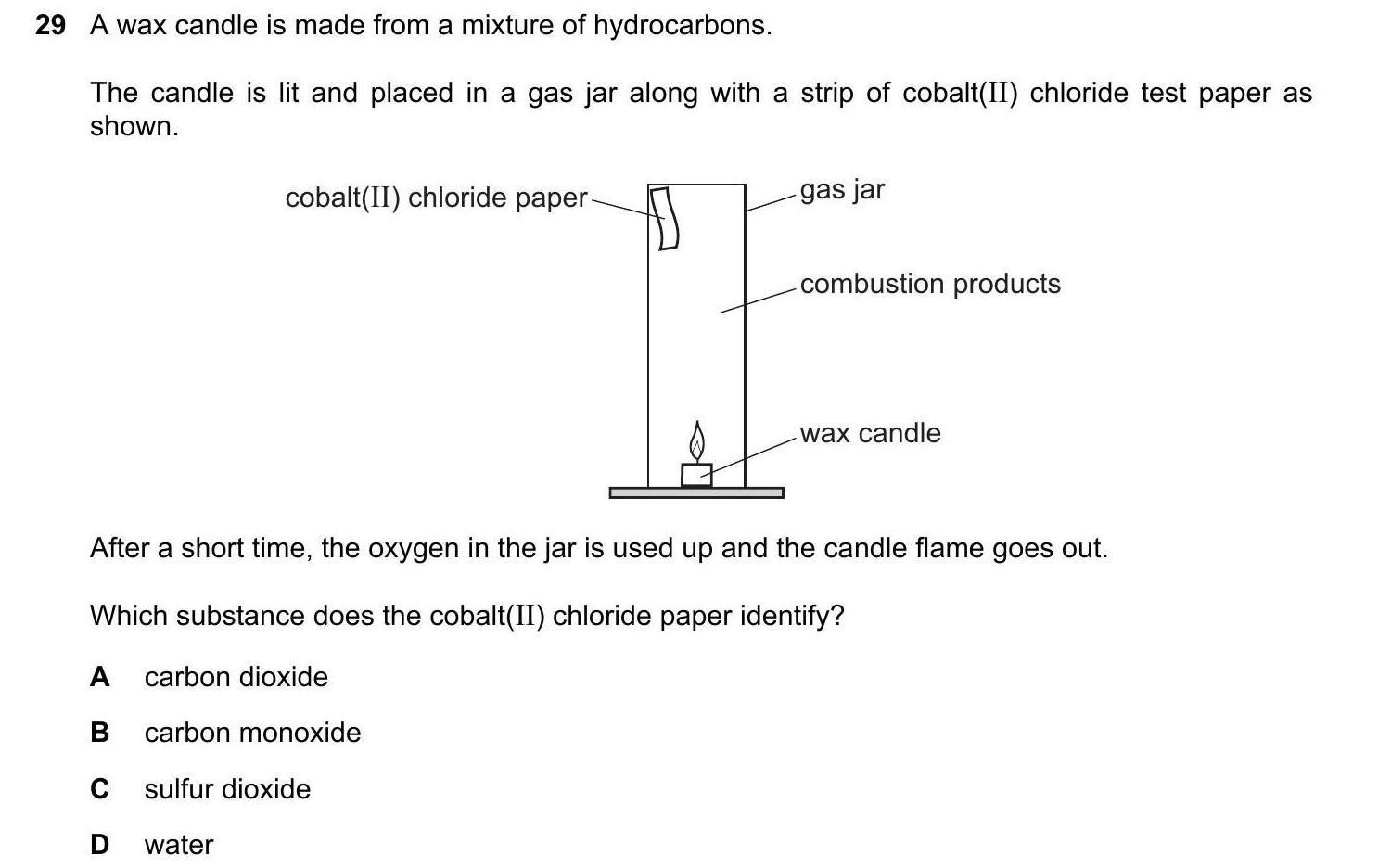 29 A wax candle is made from a mixture of hydrocarbons.

The candle is lit and placed in a gas jar along with a strip of cobalt(II) chloride test paper as shown.

cobalt(II) chloride paper

gas jar

combustion products

wax candle

After a short time, the oxygen in the jar is used up and the candle flame goes out.

Which substance does the cobalt(II) chloride paper identify?

A carbon dioxide

B carbon monoxide

C sulfur dioxide

D water