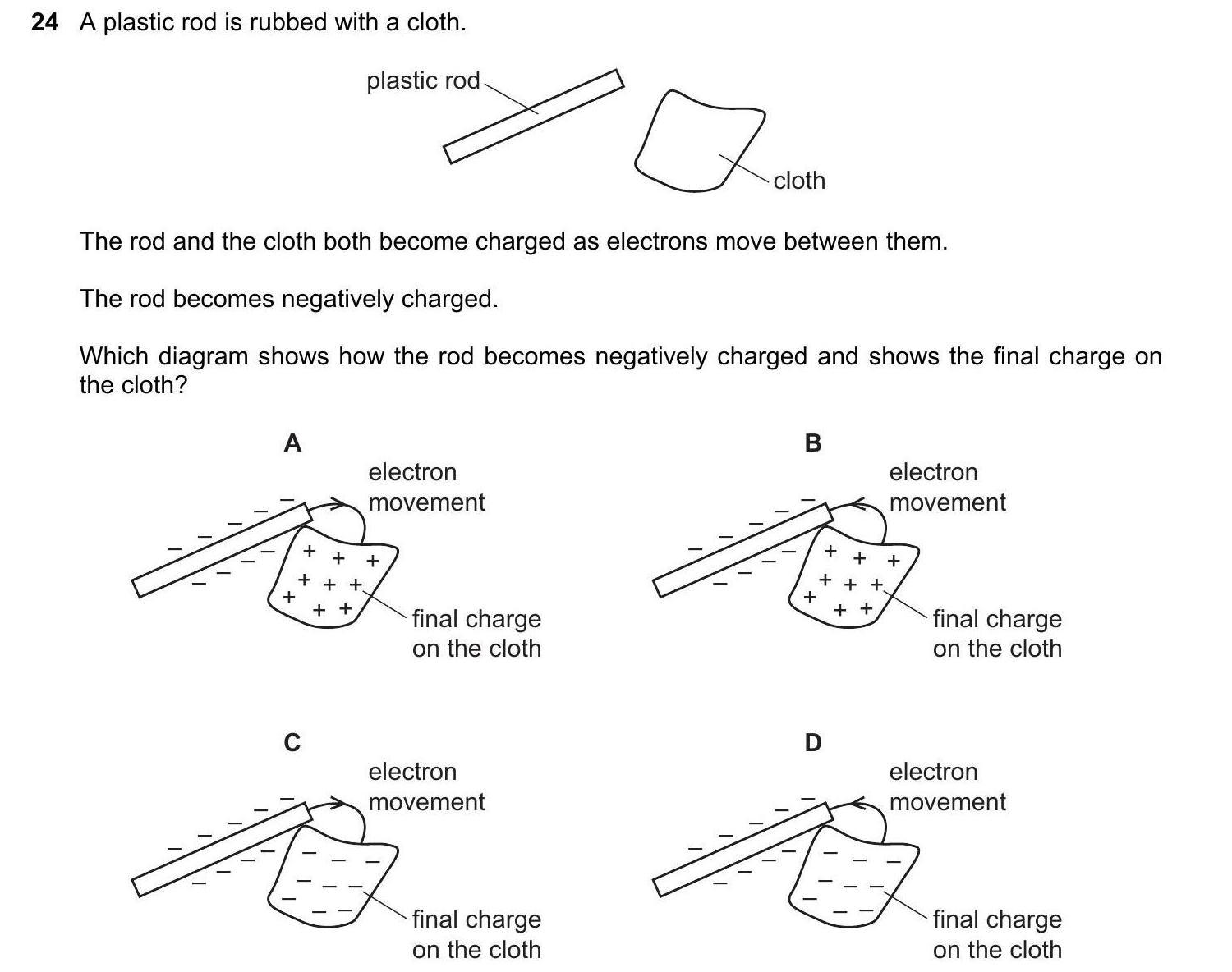 24 A plastic rod is rubbed with a cloth.

plastic rod

cloth

The rod and the cloth both become charged as electrons move between them.

The rod becomes negatively charged.

Which diagram shows how the rod becomes negatively charged and shows the final charge on the cloth?

A

electron movement

final charge on the cloth

B

electron movement

final charge on the cloth

C

electron movement

final charge on the cloth

D

electron movement

final charge on the cloth