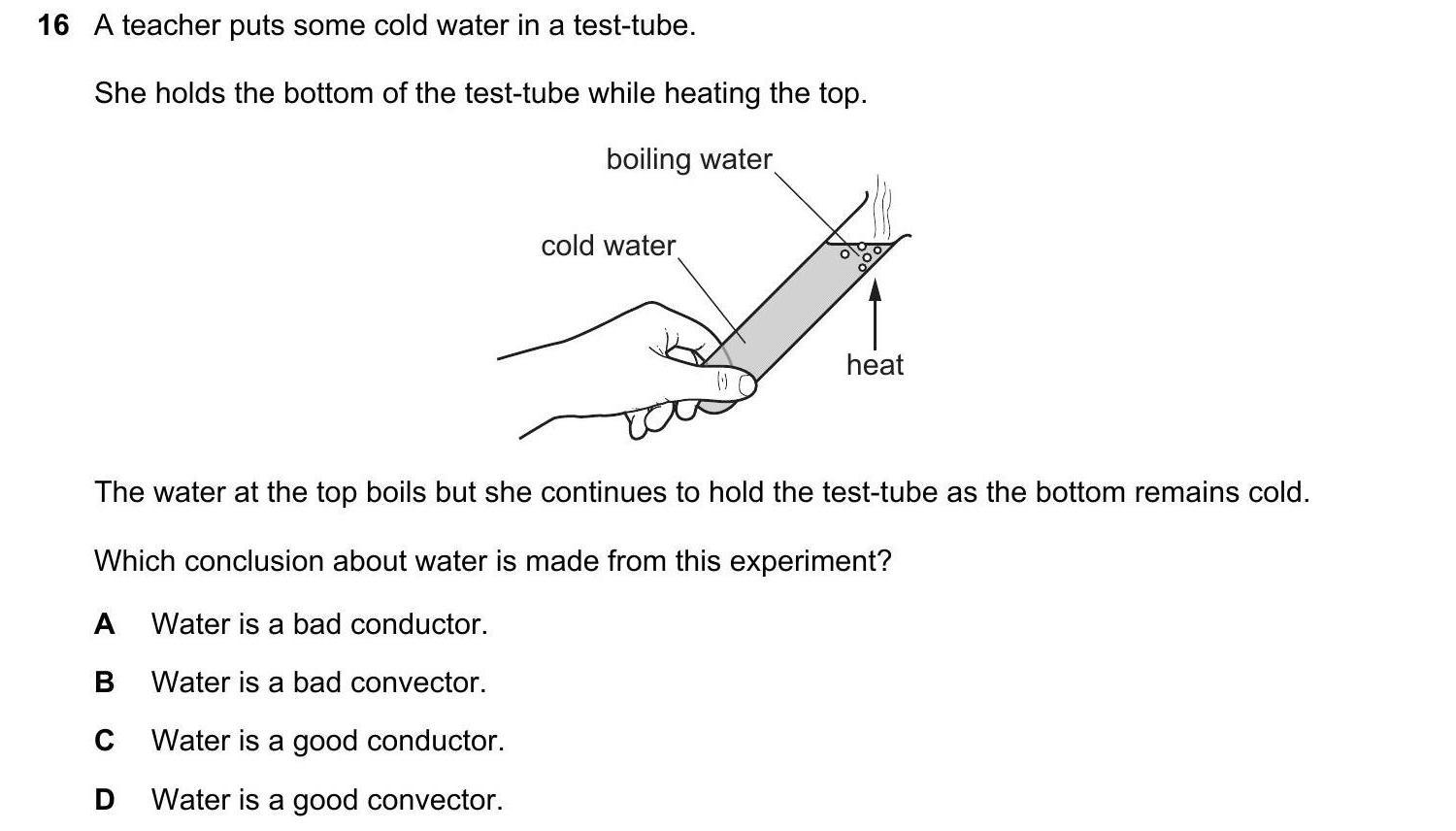 16 A teacher puts some cold water in a test-tube.

She holds the bottom of the test-tube while heating the top.

boiling water

cold water

heat

The water at the top boils but she continues to hold the test-tube as the bottom remains cold.

Which conclusion about water is made from this experiment?

A Water is a bad conductor.

B Water is a bad convector.

C Water is a good conductor.

D Water is a good convector.