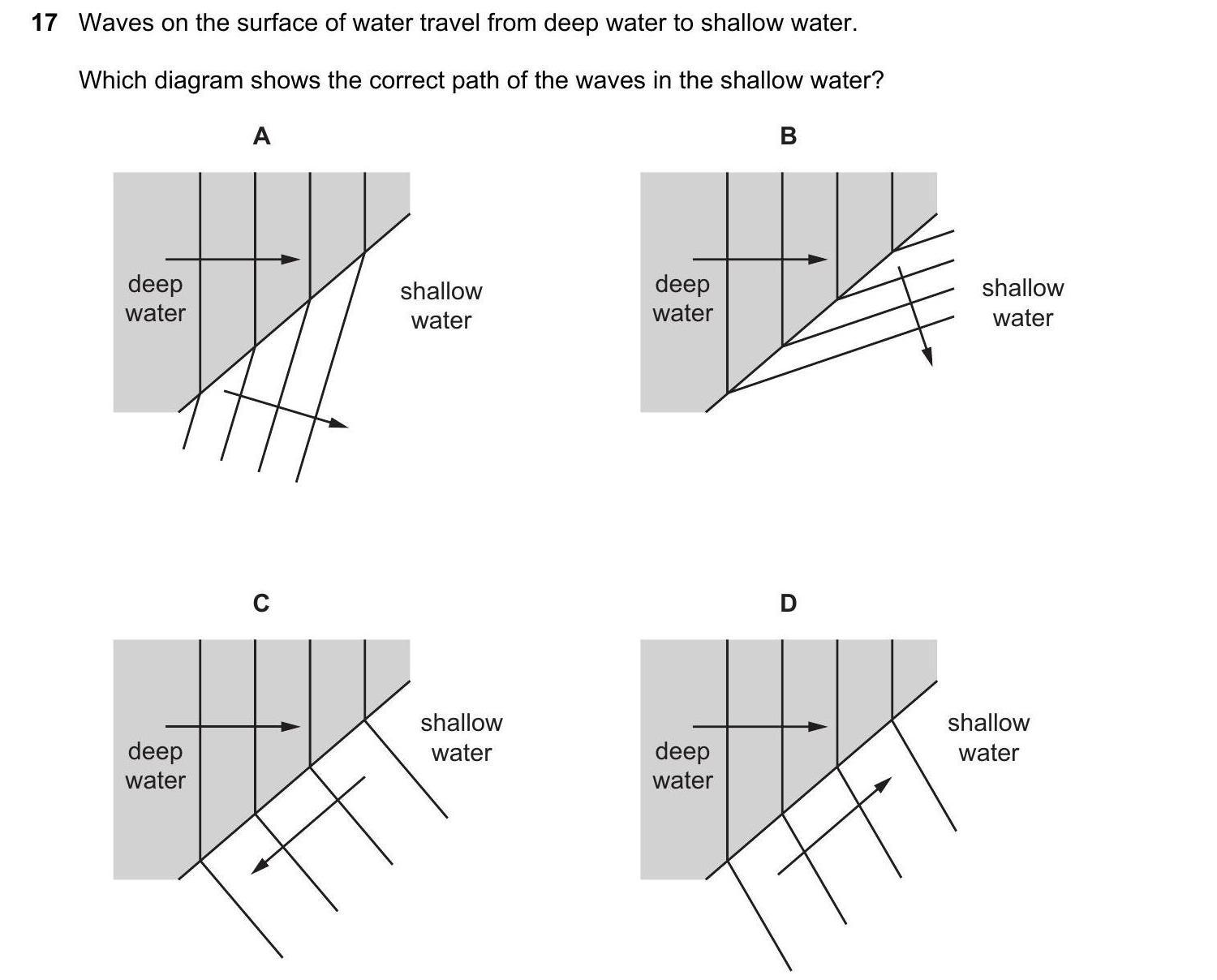 17 Waves on the surface of water travel from deep water to shallow water.

Which diagram shows the correct path of the waves in the shallow water?

A

deep water

shallow water

B

deep water

shallow water

C

deep water

shallow water

D

deep water

shallow water