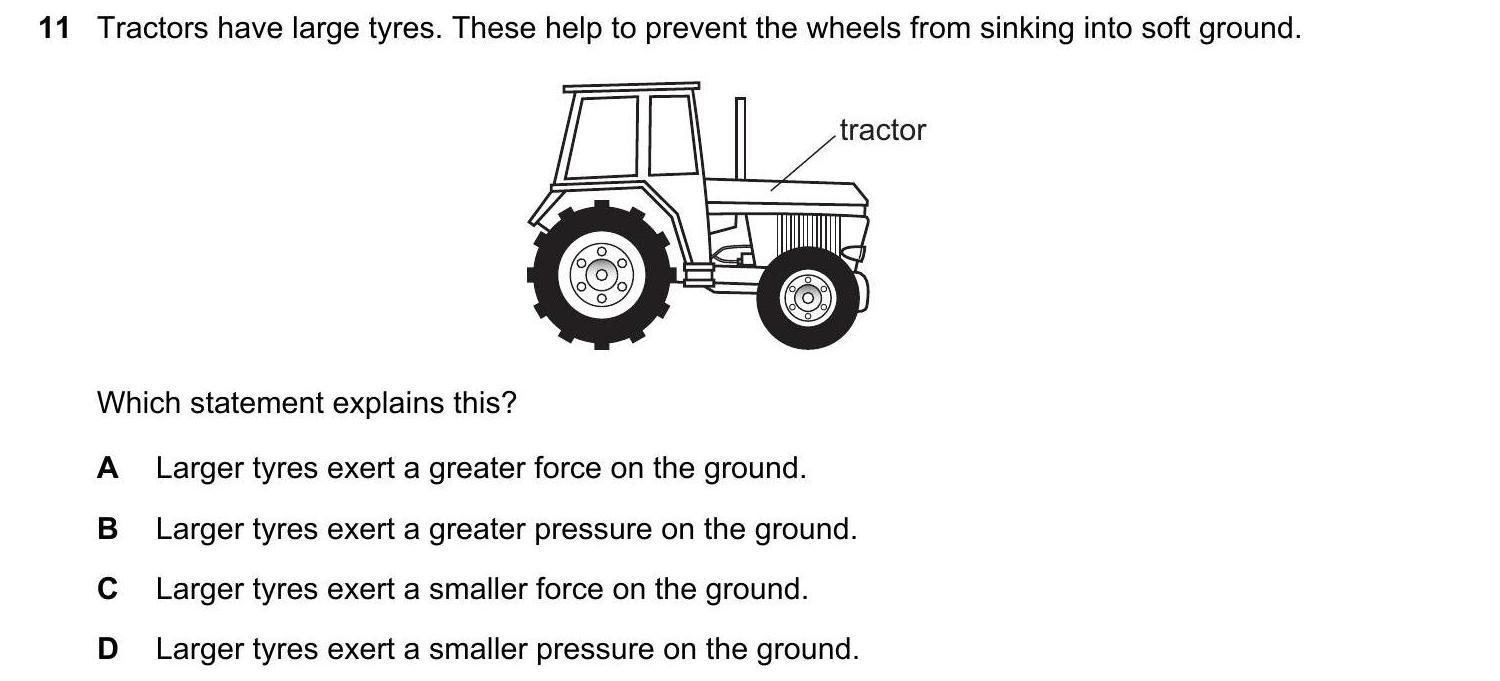 11 Tractors have large tyres. These help to prevent the wheels from sinking into soft ground.

tractor

Which statement explains this?

A Larger tyres exert a greater force on the ground.

B Larger tyres exert a greater pressure on the ground.

C Larger tyres exert a smaller force on the ground.

D Larger tyres exert a smaller pressure on the ground.