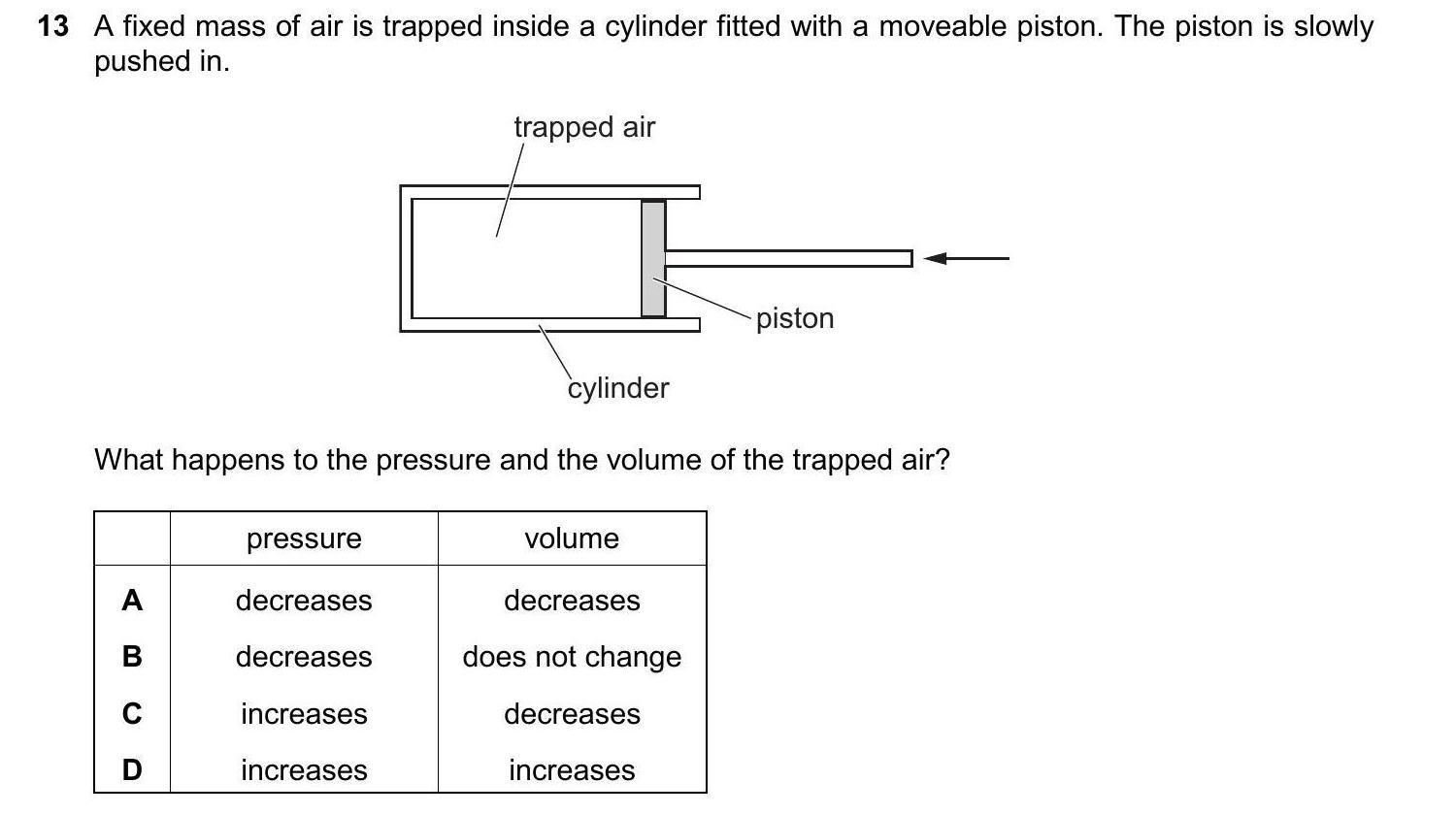 13 A fixed mass of air is trapped inside a cylinder fitted with a moveable piston. The piston is slowly pushed in.

trapped air

piston

cylinder

What happens to the pressure and the volume of the trapped air?

| | pressure | volume |
|---|---|---|
| A | decreases | decreases |
| B | decreases | does not change |
| C | increases | decreases |
| D | increases | increases |