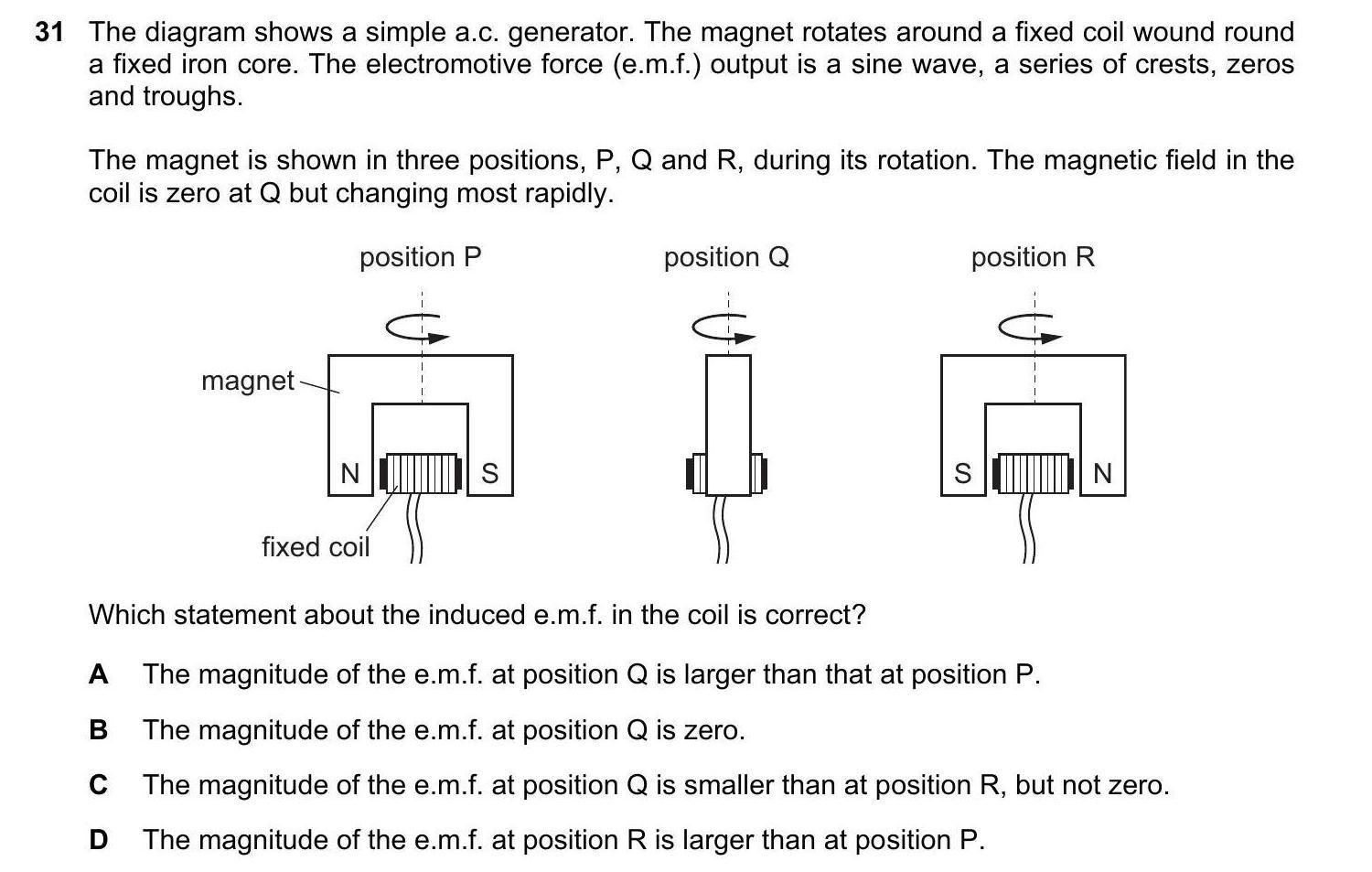 31 The diagram shows a simple a.c. generator. The magnet rotates around a fixed coil wound round a fixed iron core. The electromotive force (e.m.f.) output is a sine wave, a series of crests, zeros and troughs.

The magnet is shown in three positions, P, Q and R, during its rotation. The magnetic field in the coil is zero at Q but changing most rapidly.

position P

position Q

position R

magnet

N

S

fixed coil

S

N

Which statement about the induced e.m.f. in the coil is correct?

A The magnitude of the e.m.f. at position Q is larger than that at position P.

B The magnitude of the e.m.f. at position Q is zero.

C The magnitude of the e.m.f. at position Q is smaller than at position R, but not zero.

D The magnitude of the e.m.f. at position R is larger than at position P.