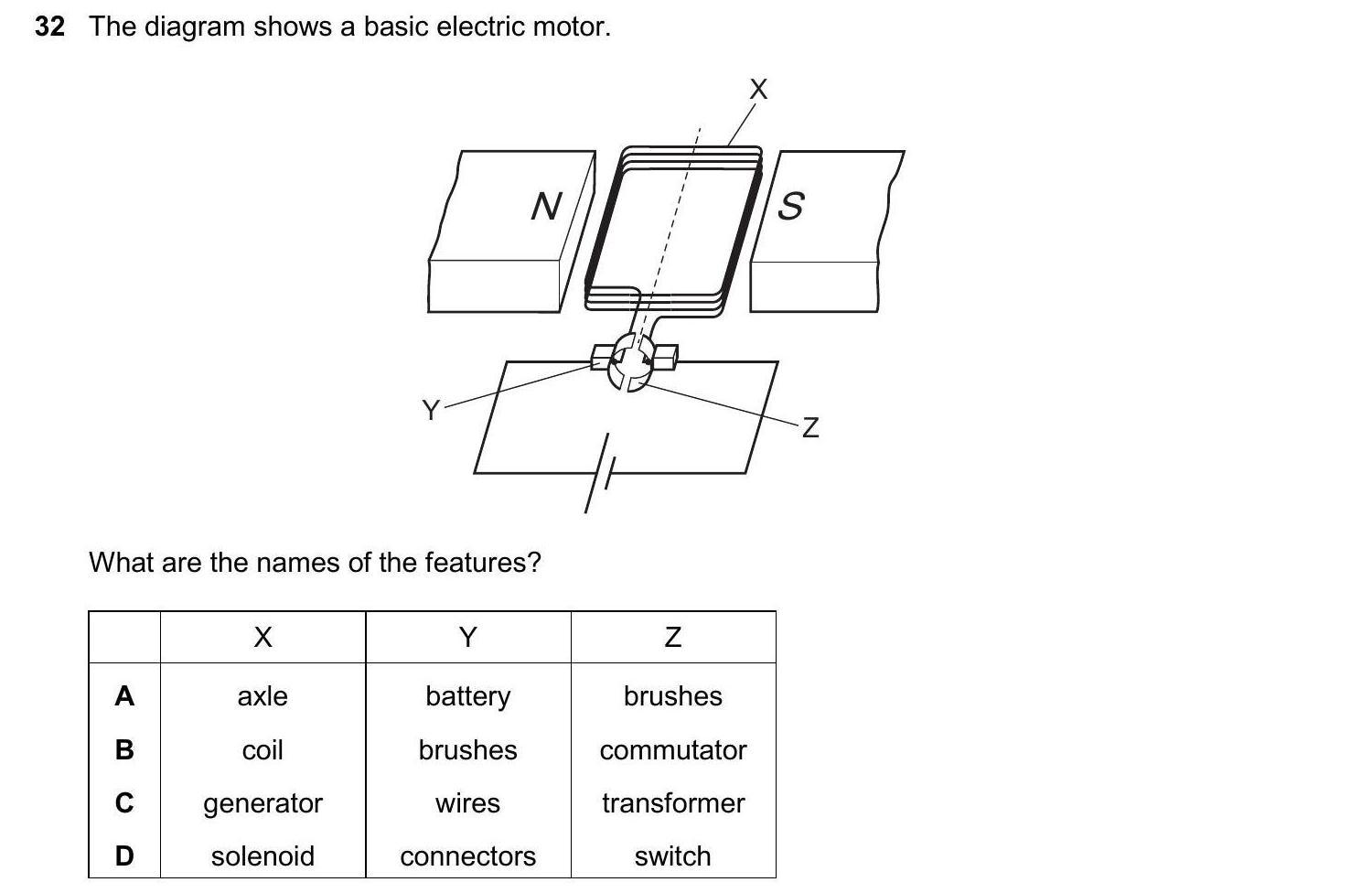 32 The diagram shows a basic electric motor.

X

N

S

Y

Z

What are the names of the features?

| | X | Y | Z |
|---|---|---|---|
| A | axle | battery | brushes |
| B | coil | brushes | commutator |
| C | generator | wires | transformer |
| D | solenoid | connectors | switch |